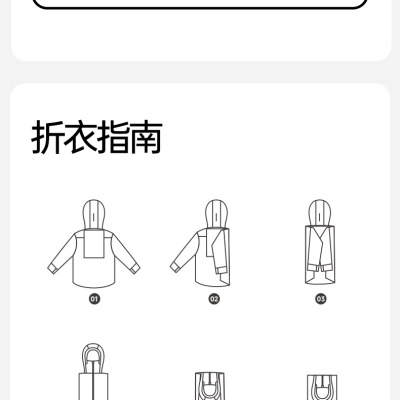 折衣指南

01

02

03