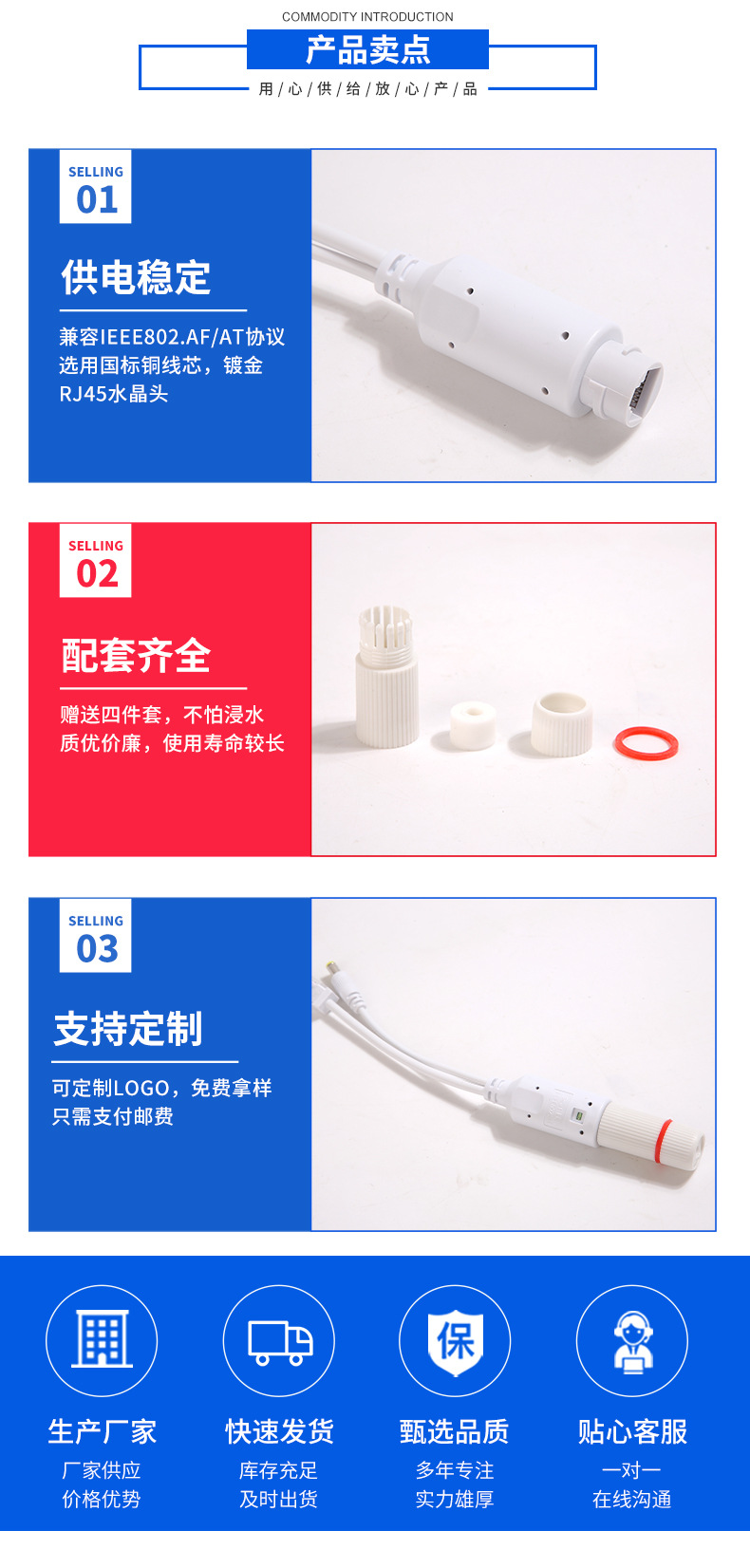 COMMODITY INTRODUCTION

产品卖点

用/心/供/给/放/心/产/品

SELLING
01

供电稳定

兼容IEEE802.AF/AT协议
选用国标铜线芯，镀金
RJ45水晶头

SELLING
02

配套齐全

赠送四件套，不怕浸水
质优价廉，使用寿命较长

SELLING
03

支持定制

可定制LOGO，免费拿样
只需支付邮费

保

生产厂家
厂家供应
价格优势

快速发货
库存充足
及时出货

甄选品质
多年专注
实力雄厚

贴心客服
一对一
在线沟通