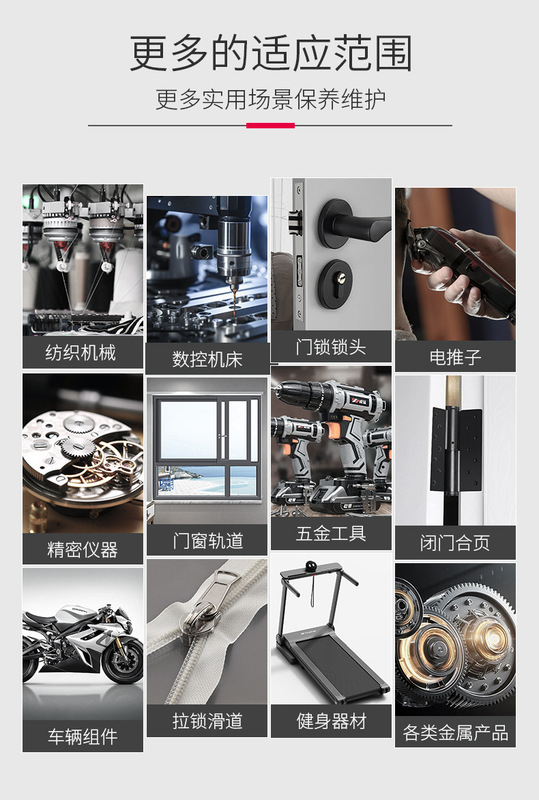 更多的适应范围

更多实用场景保养维护

纺织机械

数控机床

门锁锁头

电推子

精密仪器

门窗轨道

五金工具

闭门合页

车辆组件

拉锁滑道

健身器材

各类金属产品