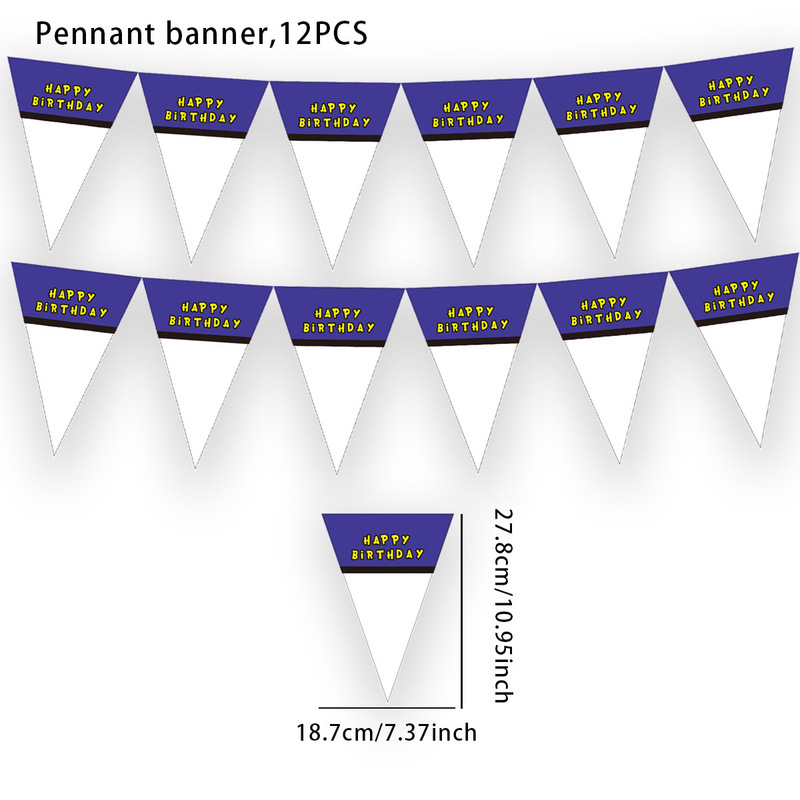 Pennant banner,12PCS

HAPPY BIRTHDAY

HAPPY BIRTHDAY

HAPPY BIRTHDAY

HAPPY BIRTHDAY

HAPPY BIRTHDAY

HAPPY BIRTHDAY

HAPPY BIRTHDAY

HAPPY BIRTHDAY

HAPPY BIRTHDAY

HAPPY BIRTHDAY

HAPPY BIRTHDAY

HAPPY BIRTHDAY

HAPPY BIRTHDAY

27.8cm/10.95inch

18.7cm/7.37inch