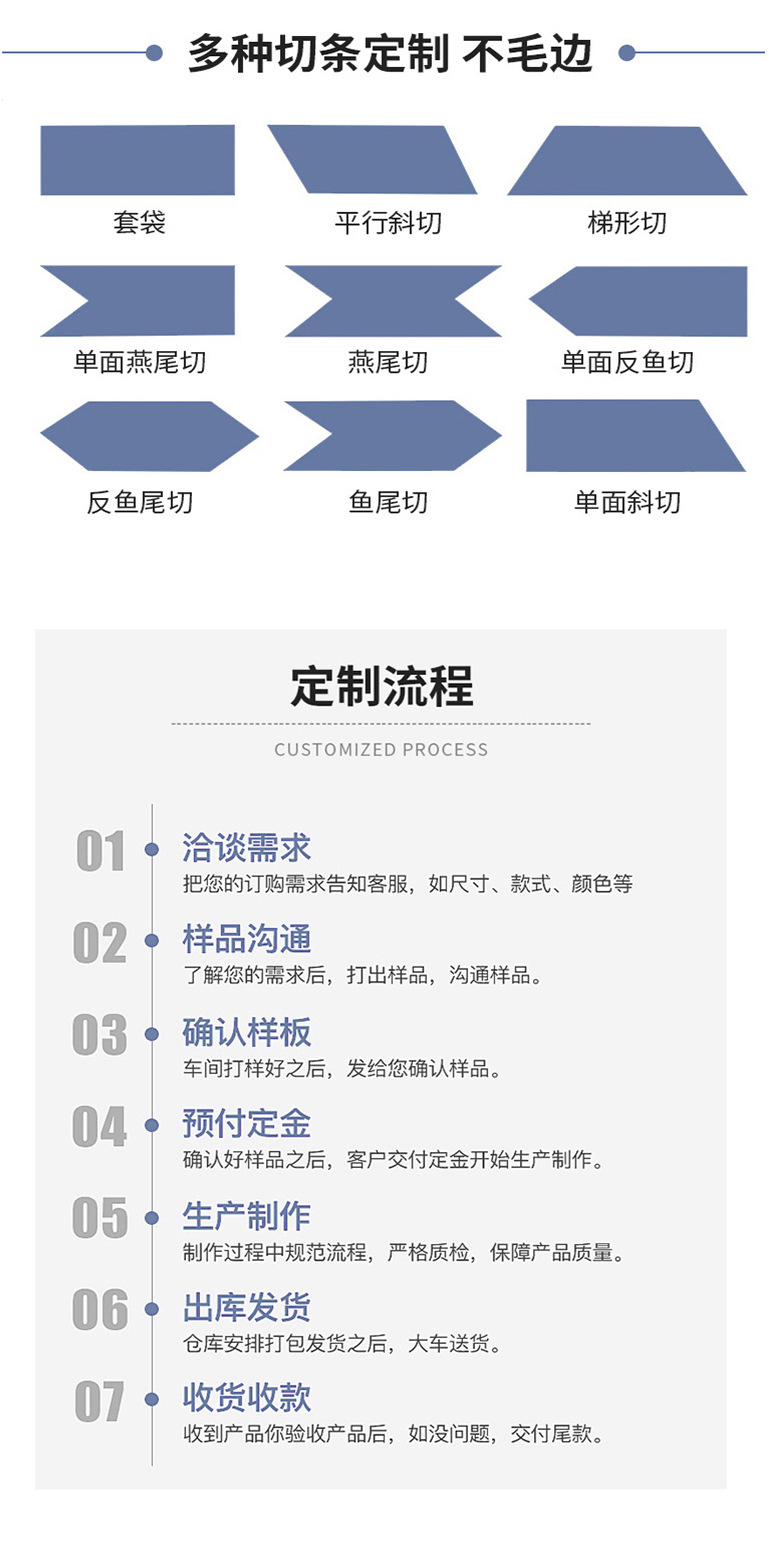 多种切条定制 不毛边

套袋

平行斜切

梯形切

单面燕尾切

燕尾切

单面反鱼切

反鱼尾切

鱼尾切

单面斜切

定制流程

CUSTOMIZED PROCESS

01
洽谈需求
把您的订购需求告知客服，如尺寸、款式、颜色等

02
样品沟通
了解您的需求后，打出样品，沟通样品。

03
确认样板
车间打样好之后，发给您确认样品。

04
预付定金
确认好样品之后，客户交付定金开始生产制作。

05
生产制作
制作过程中规范流程，严格质检，保障产品质量。

06
出库发货
仓库安排打包发货之后，大车送货。

07
收货收款
收到产品你验收产品后，如没问题，交付尾款。