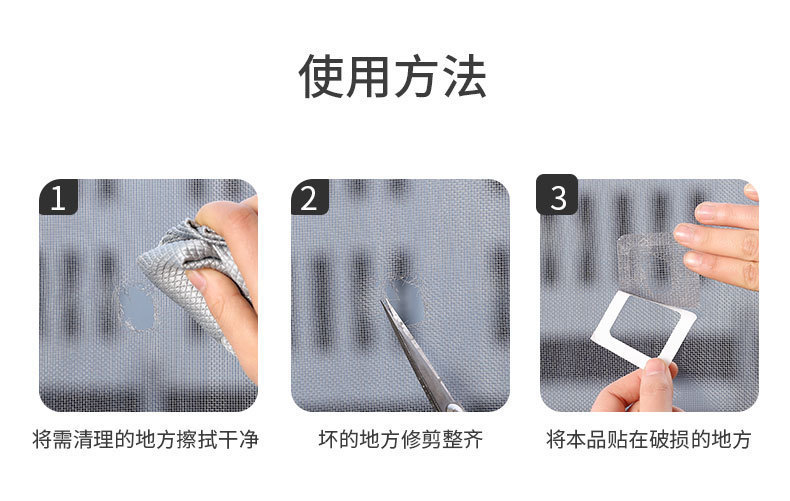 使用方法

1

将需清理的地方擦拭干净

2

坏的地方修剪整齐

3

将本品贴在破损的地方