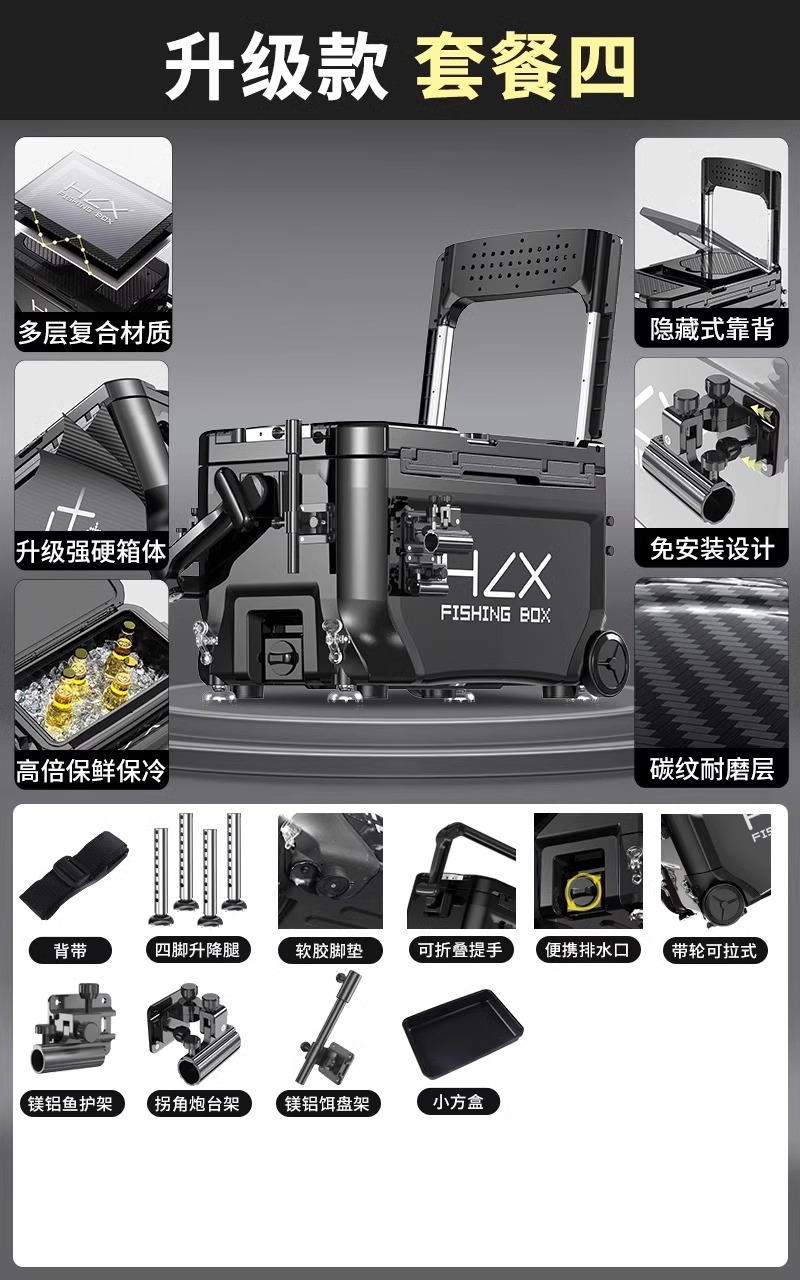 升级款 套餐四

HLX FISHING BOX

多层复合材质

升级强硬箱体

高倍保鲜保冷

HLX FISHING BOX

隐藏式靠背

免安装设计

碳纹耐磨层

背带

四脚升降腿

软胶脚垫

可折叠提手

便携排水口

带轮可拉式

镁铝鱼护架

拐角炮台架

镁铝饵盘架

小方盒