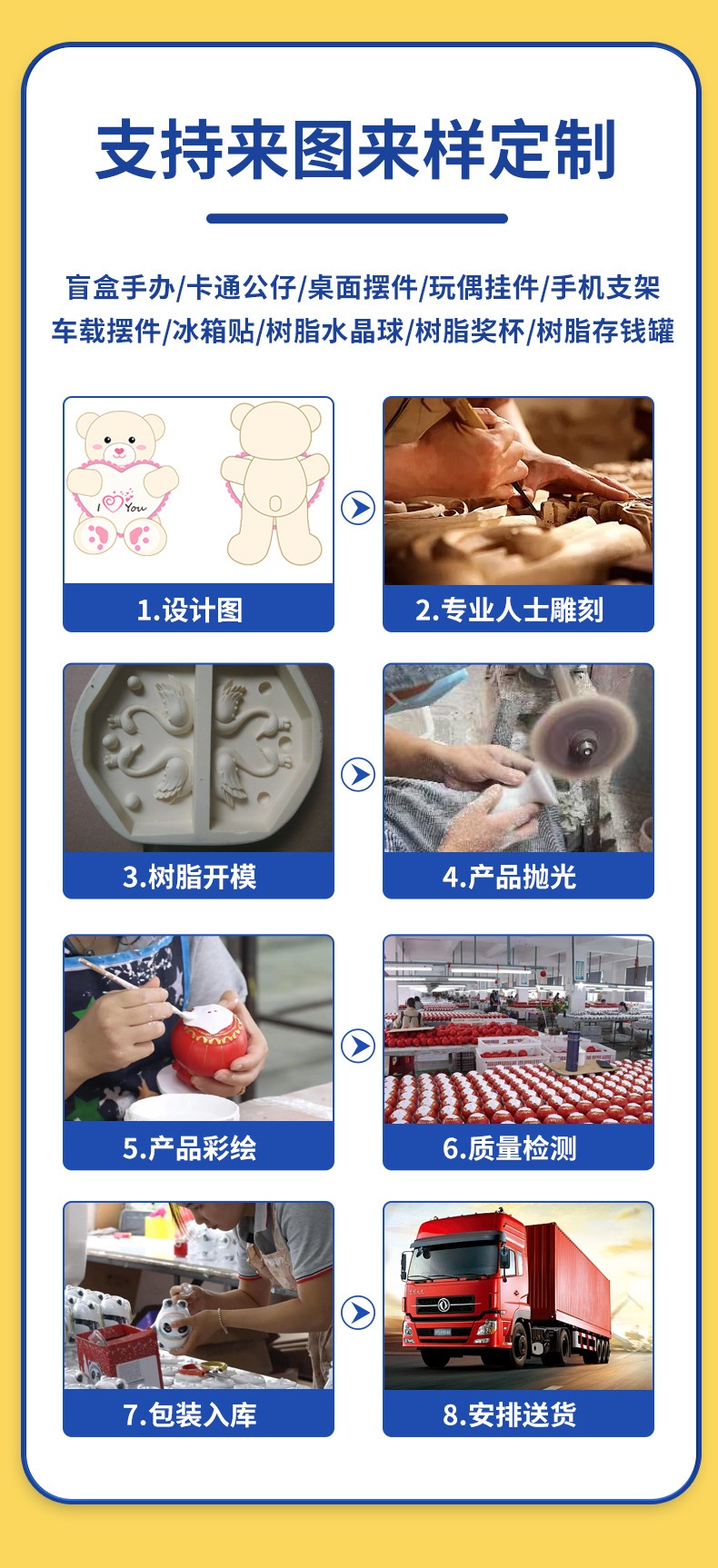 支持来图来样定制

盲盒手办/卡通公仔/桌面摆件/玩偶挂件/手机支架
车载摆件/冰箱贴/树脂水晶球/树脂奖杯/树脂存钱罐

I ♡ You

1.设计图

2.专业人士雕刻

3.树脂开模

4.产品抛光

5.产品彩绘

6.质量检测

7.包装入库

8.安排送货