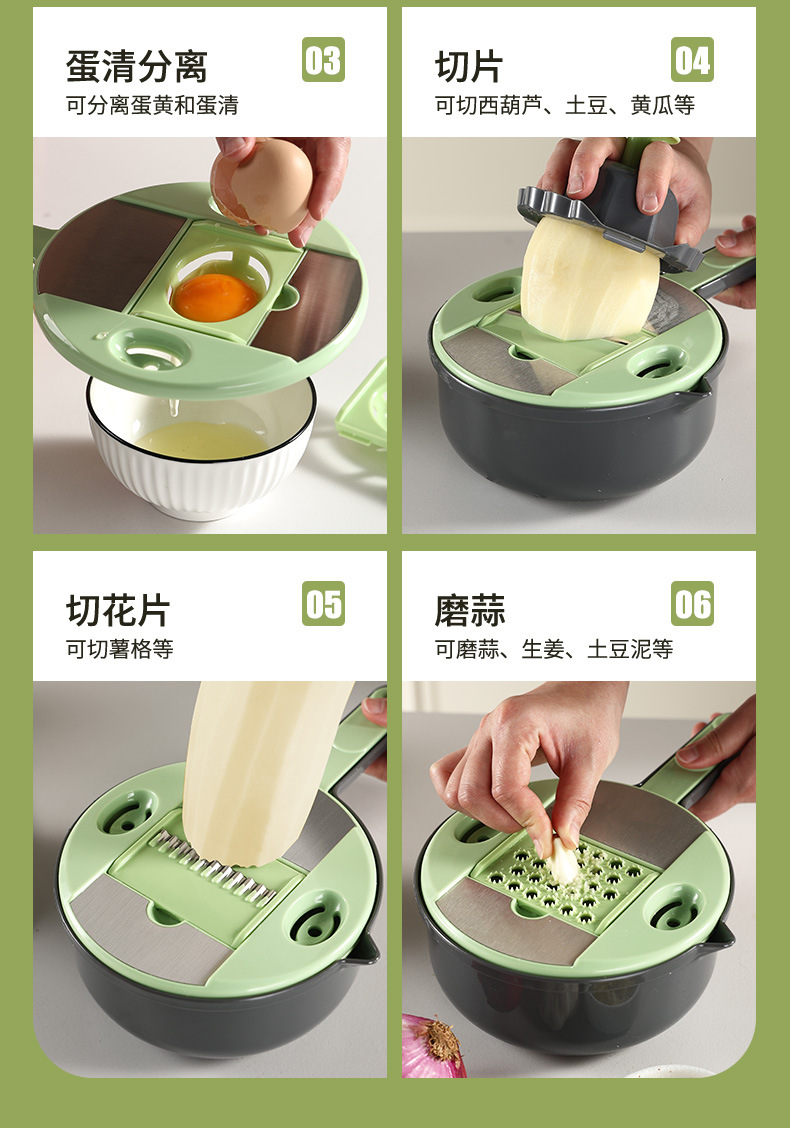 蛋清分离
03
可分离蛋黄和蛋清

切片
04
可切西葫芦、土豆、黄瓜等

切花片
05
可切薯格等

磨蒜
06
可磨蒜、生姜、土豆泥等