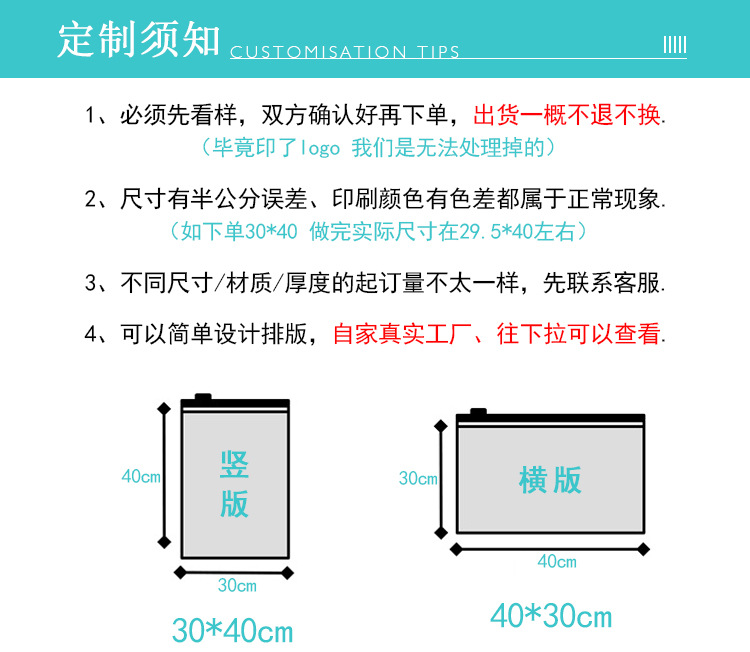 定制须知 CUSTOMISATION TIPS

1、必须先看样，双方确认好再下单，出货一概不退不换.
（毕竟印了logo 我们是无法处理掉的）

2、尺寸有半公分误差、印刷颜色有色差都属于正常现象.
（如下单30*40 做完实际尺寸在29.5*40左右）

3、不同尺寸/材质/厚度的起订量不太一样，先联系客服.

4、可以简单设计排版，自家真实工厂、往下拉可以查看.

40cm
竖版
30cm
30*40cm

30cm
横版
40cm
40*30cm