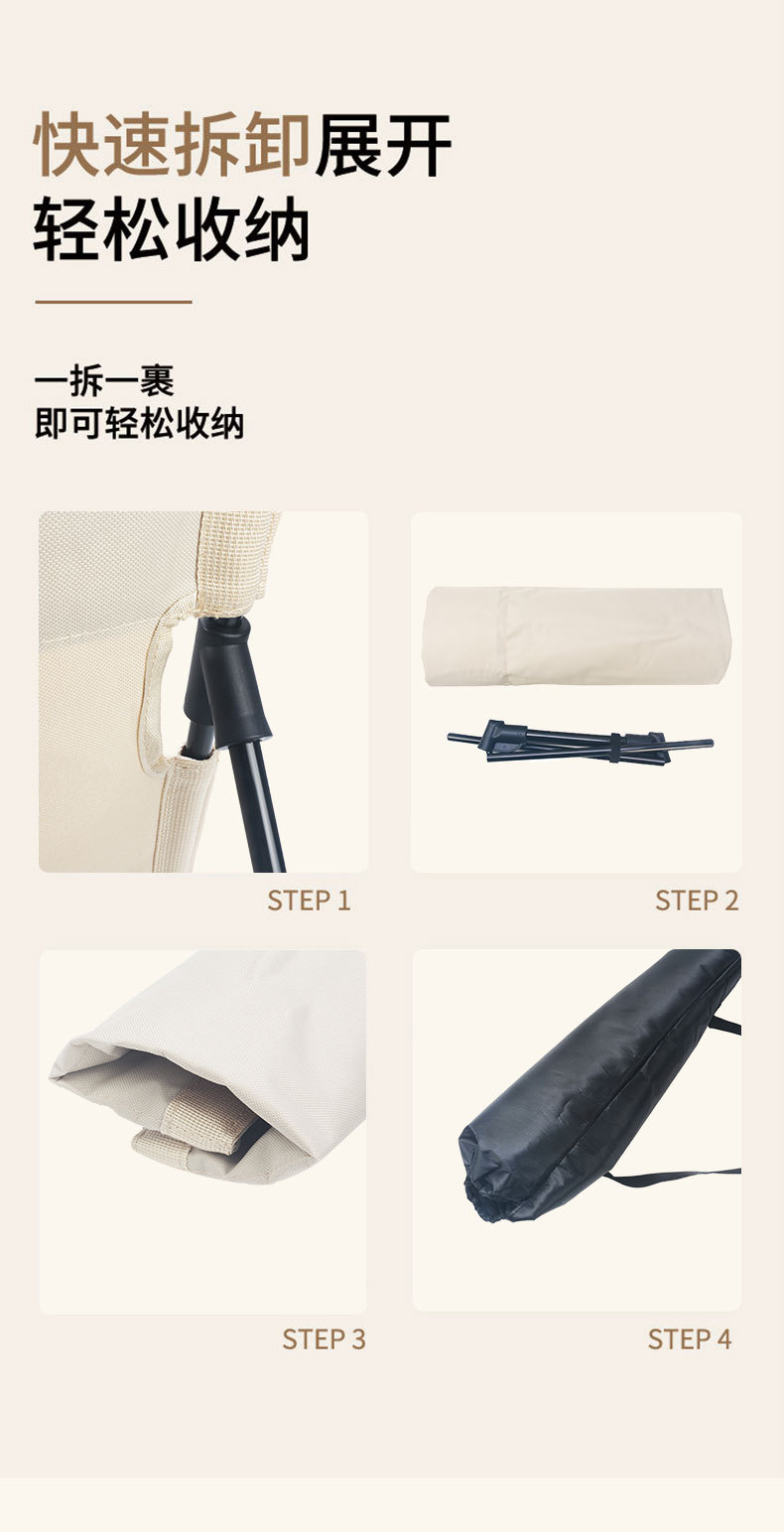 快速拆卸展开
轻松收纳

一拆一裹
即可轻松收纳

STEP 1

STEP 2

STEP 3

STEP 4