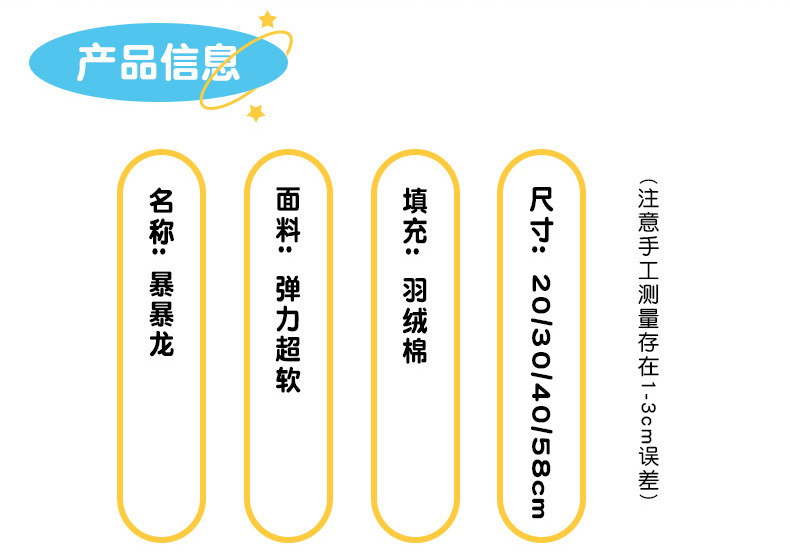 产品信息

名称：暴暴龙

面料：弹力超软

填充：羽绒棉

尺寸：20/30/40/58cm

（注意手工测量存在1-3cm误差）