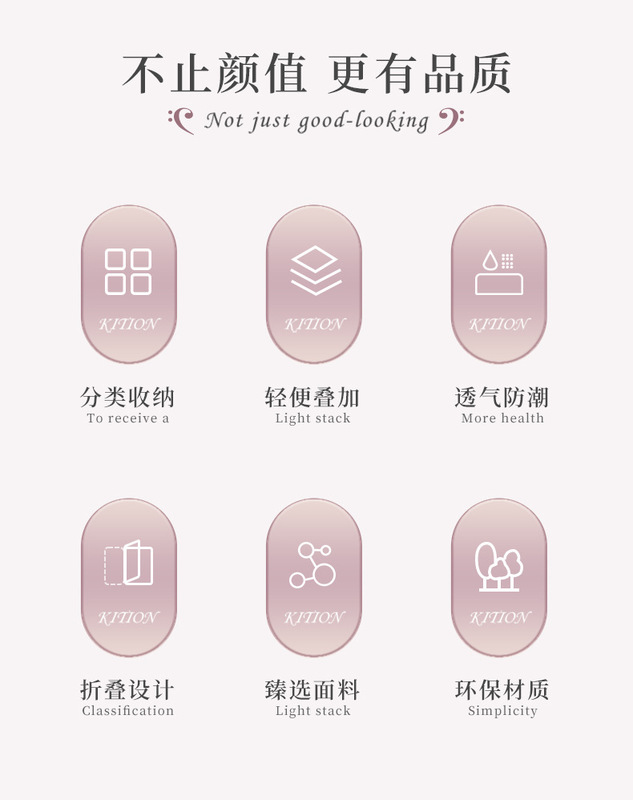 不止颜值 更有品质

Not just good-looking

KITION

分类收纳
To receive a

KITION

轻便叠加
Light stack

KITION

透气防潮
More health

KITION

折叠设计
Classification

KITION

臻选面料
Light stack

KITION

环保材质
Simplicity