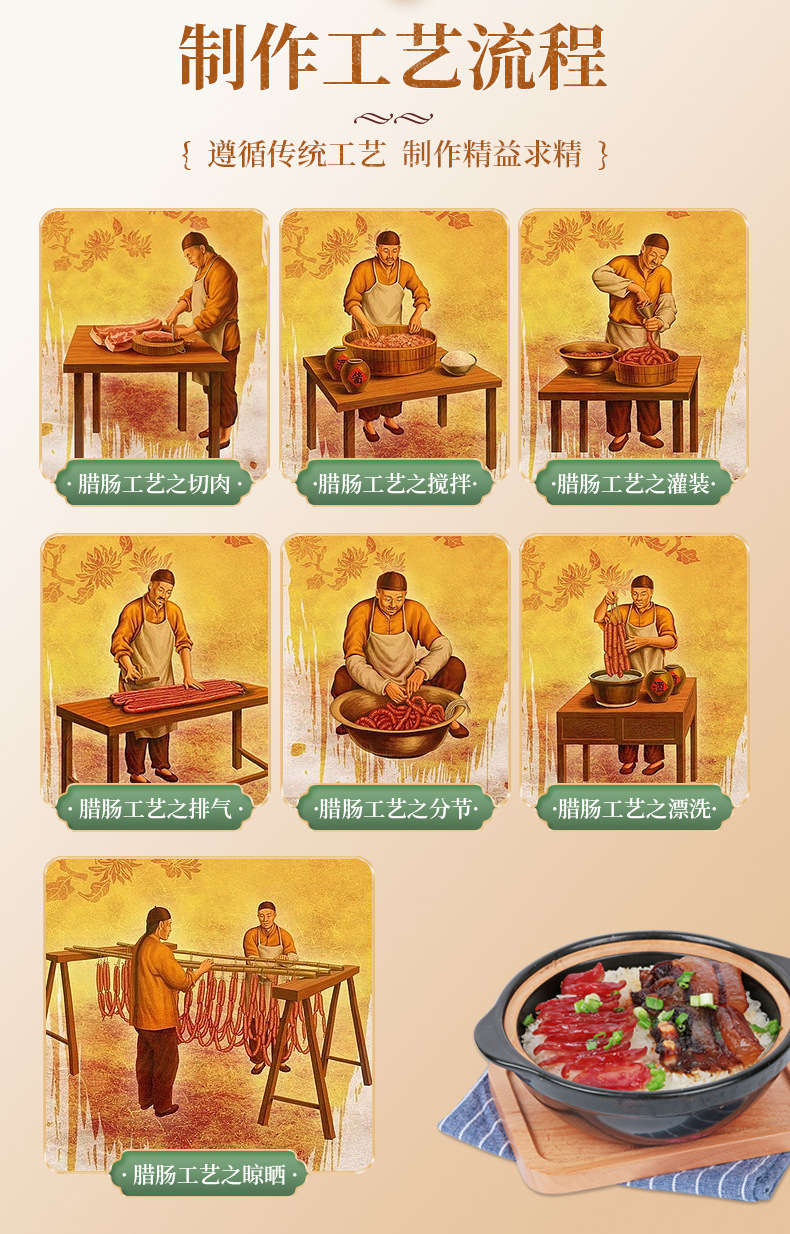 制作工艺流程

{ 遵循传统工艺 制作精益求精 }

·腊肠工艺之切肉·

·腊肠工艺之搅拌·

·腊肠工艺之灌装·

·腊肠工艺之排气·

·腊肠工艺之分节·

·腊肠工艺之漂洗·

·腊肠工艺之晾晒·