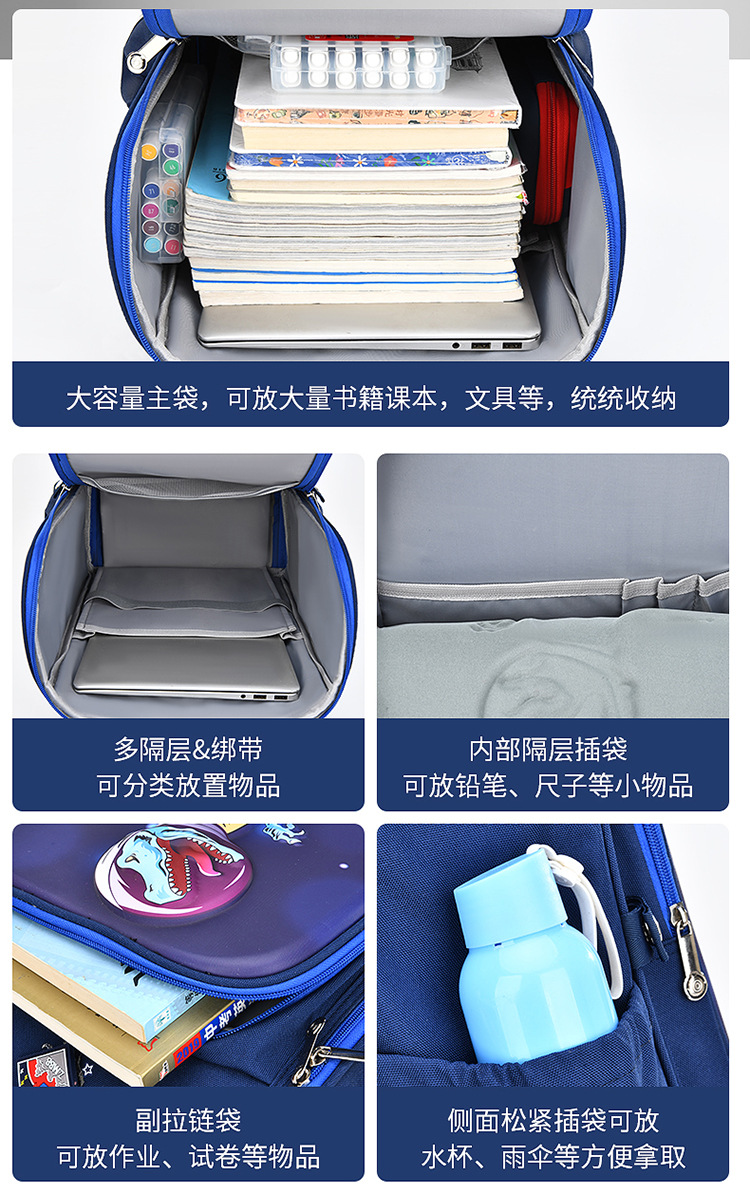 大容量主袋，可放大量书籍课本，文具等，统统收纳

多隔层&绑带
可分类放置物品

内部隔层插袋
可放铅笔、尺子等小物品

副拉链袋
可放作业、试卷等物品

侧面松紧插袋可放
水杯、雨伞等方便拿取