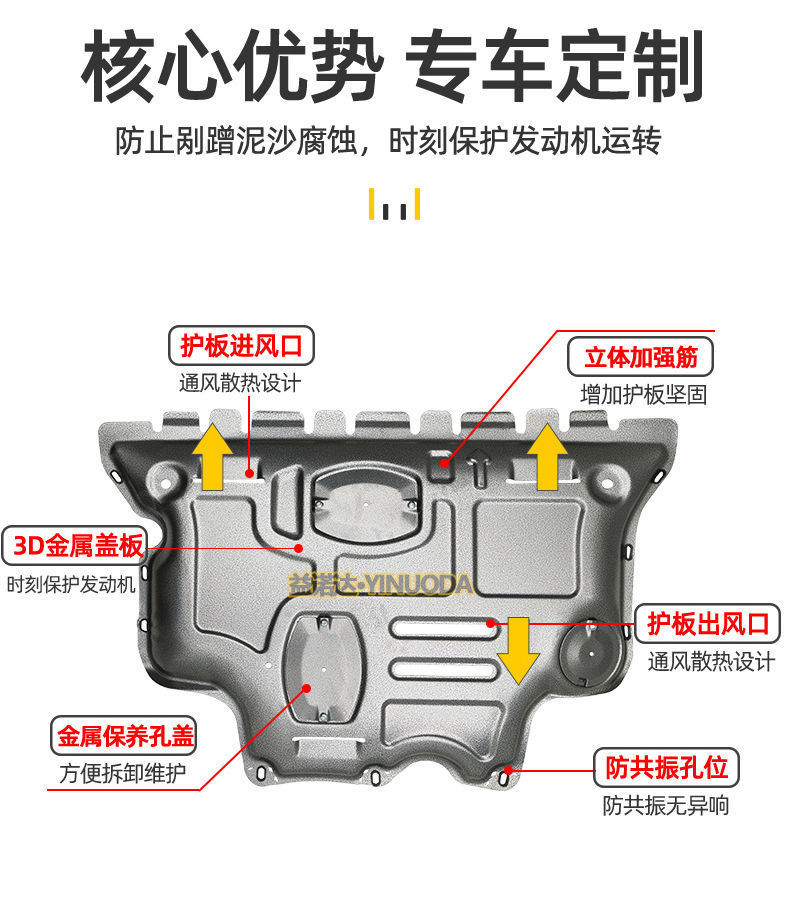 核心优势 专车定制

防止剐蹭泥沙腐蚀，时刻保护发动机运转

护板进风口
通风散热设计

立体加强筋
增加护板坚固

3D金属盖板
时刻保护发动机

益诺达·YINUODA

护板出风口
通风散热设计

金属保养孔盖
方便拆卸维护

防共振孔位
防共振无异响