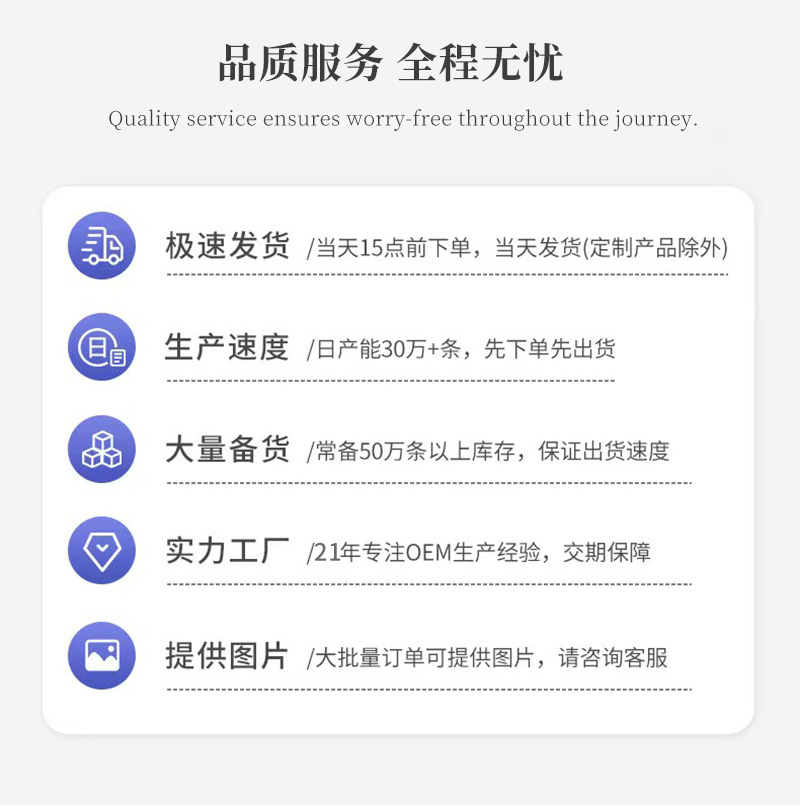 品质服务 全程无忧

Quality service ensures worry-free throughout the journey.

极速发货 /当天15点前下单，当天发货(定制产品除外)

生产速度 /日产能30万+条，先下单先出货

大量备货 /常备50万条以上库存，保证出货速度

实力工厂 /21年专注OEM生产经验，交期保障

提供图片 /大批量订单可提供图片，请咨询客服