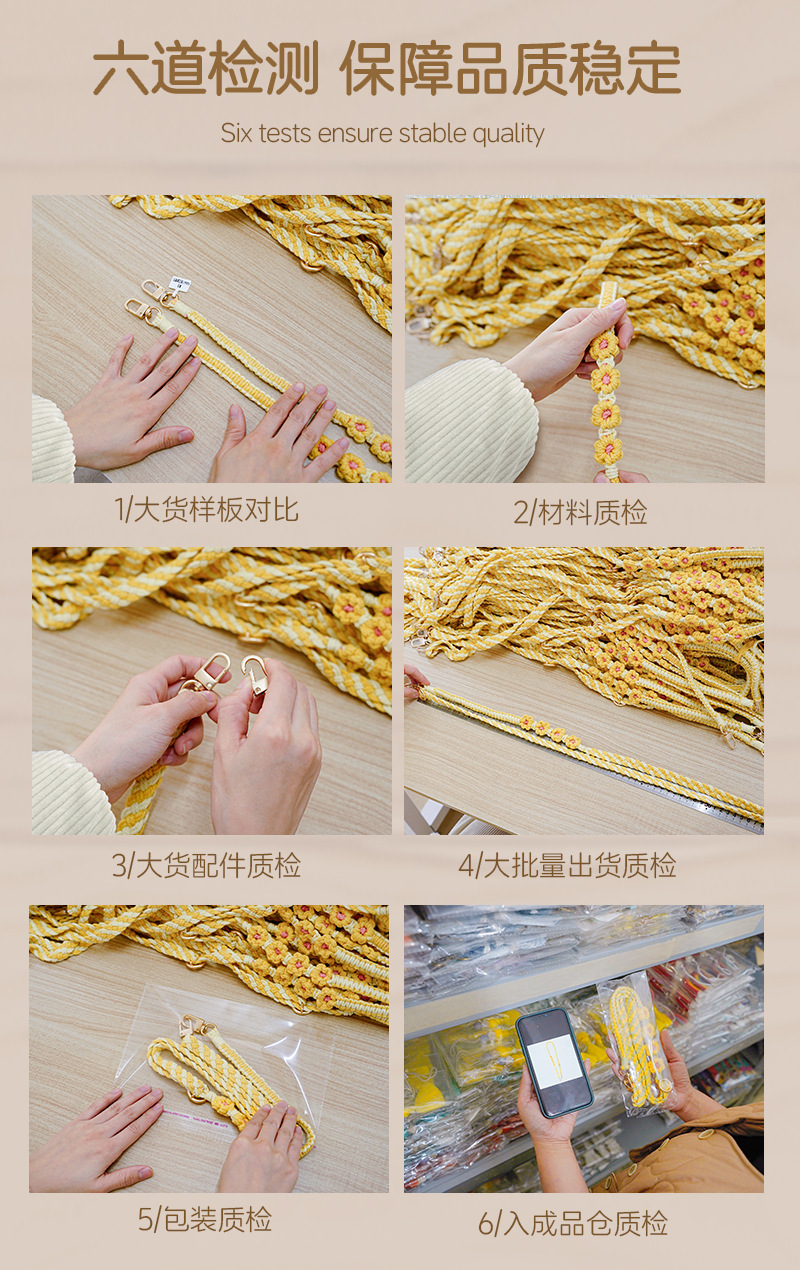 六道检测 保障品质稳定

Six tests ensure stable quality

1/大货样板对比

2/材料质检

3/大货配件质检

4/大批量出货质检

5/包装质检

6/入成品仓质检