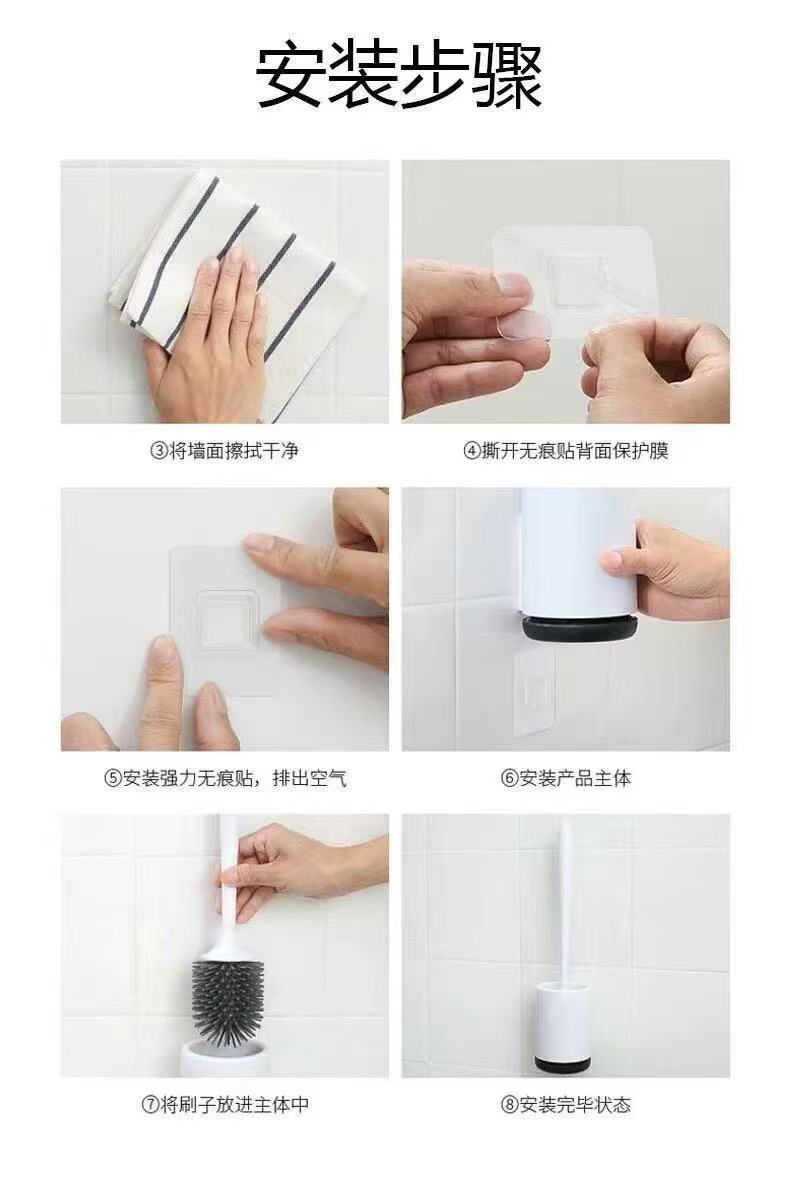 安装步骤

③将墙面擦拭干净

④撕开无痕贴背面保护膜

⑤安装强力无痕贴，排出空气

⑥安装产品主体

⑦将刷子放进主体中

⑧安装完毕状态