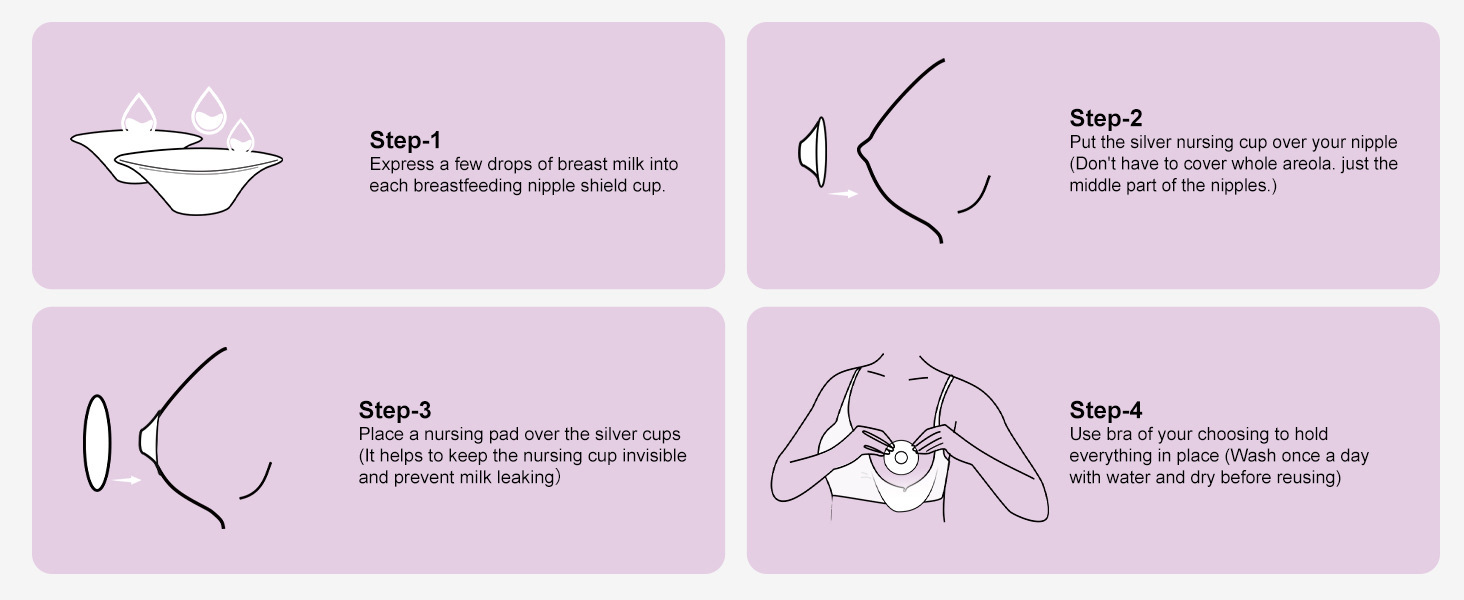 Step-1
Express a few drops of breast milk into each breastfeeding nipple shield cup.

Step-2
Put the silver nursing cup over your nipple (Don't have to cover whole areola. just the middle part of the nipples.)

Step-3
Place a nursing pad over the silver cups (It helps to keep the nursing cup invisible and prevent milk leaking)

Step-4
Use bra of your choosing to hold everything in place (Wash once a day with water and dry before reusing)