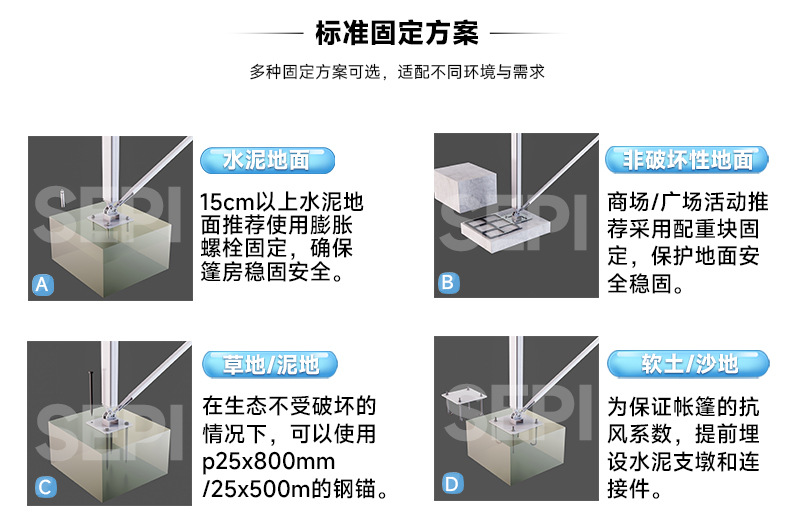 标准固定方案

多种固定方案可选，适配不同环境与需求

SEPI

A

水泥地面

15cm以上水泥地面推荐使用膨胀螺栓固定，确保篷房稳固安全。

SEPI

B

非破坏性地面

商场/广场活动推荐采用配重块固定，保护地面安全稳固。

SEPI

C

草地/泥地

在生态不受破坏的情况下，可以使用p25x800mm /25x500m的钢锚。

SEPI

D

软土/沙地

为保证帐篷的抗风系数，提前埋设水泥支墩和连接件。