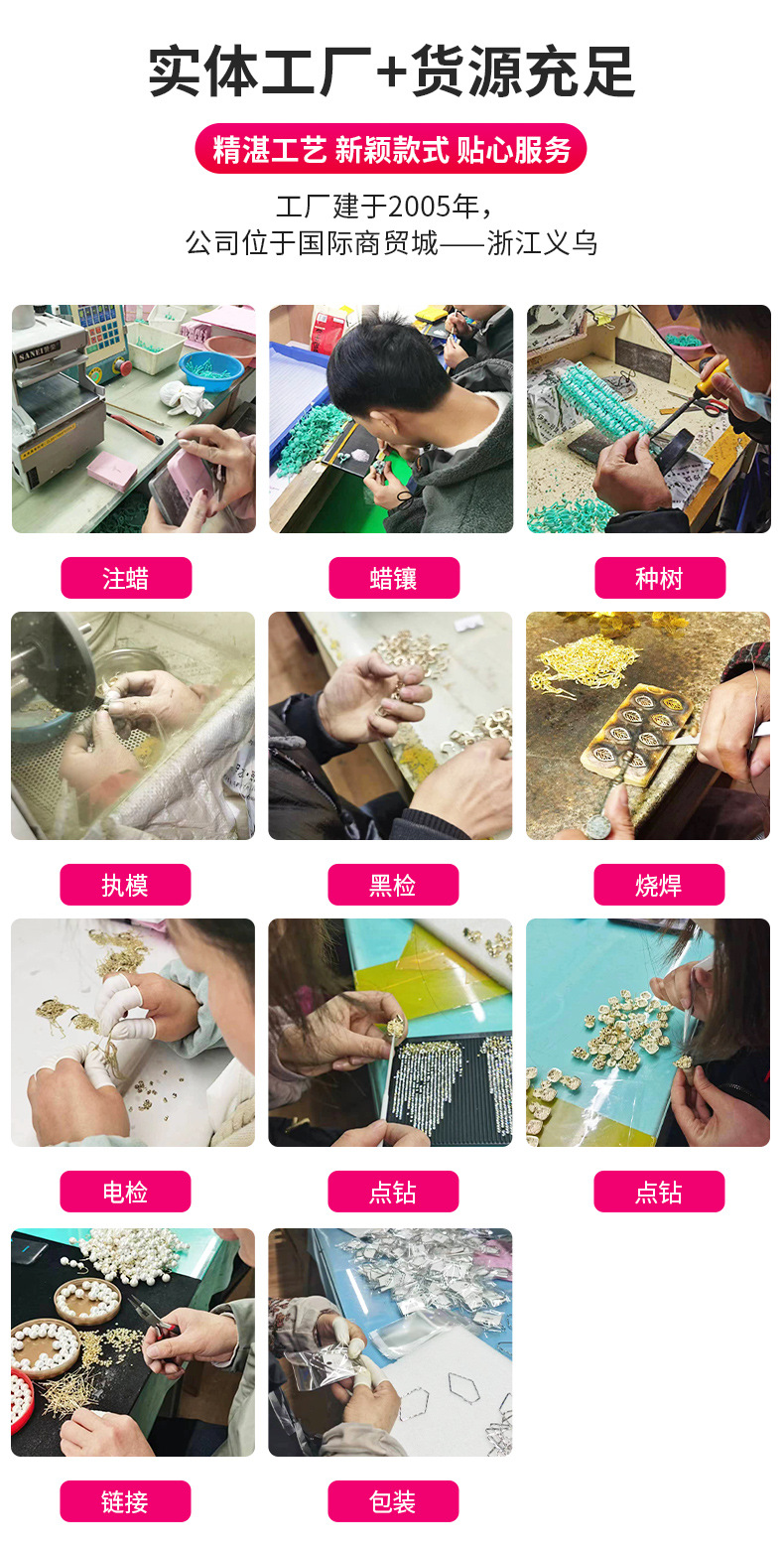 实体工厂+货源充足

精湛工艺 新颖款式 贴心服务

工厂建于2005年，
公司位于国际商贸城——浙江义乌

SANEI

注蜡

蜡镶

种树

执模

黑检

烧焊

电检

点钻

点钻

链接

包装