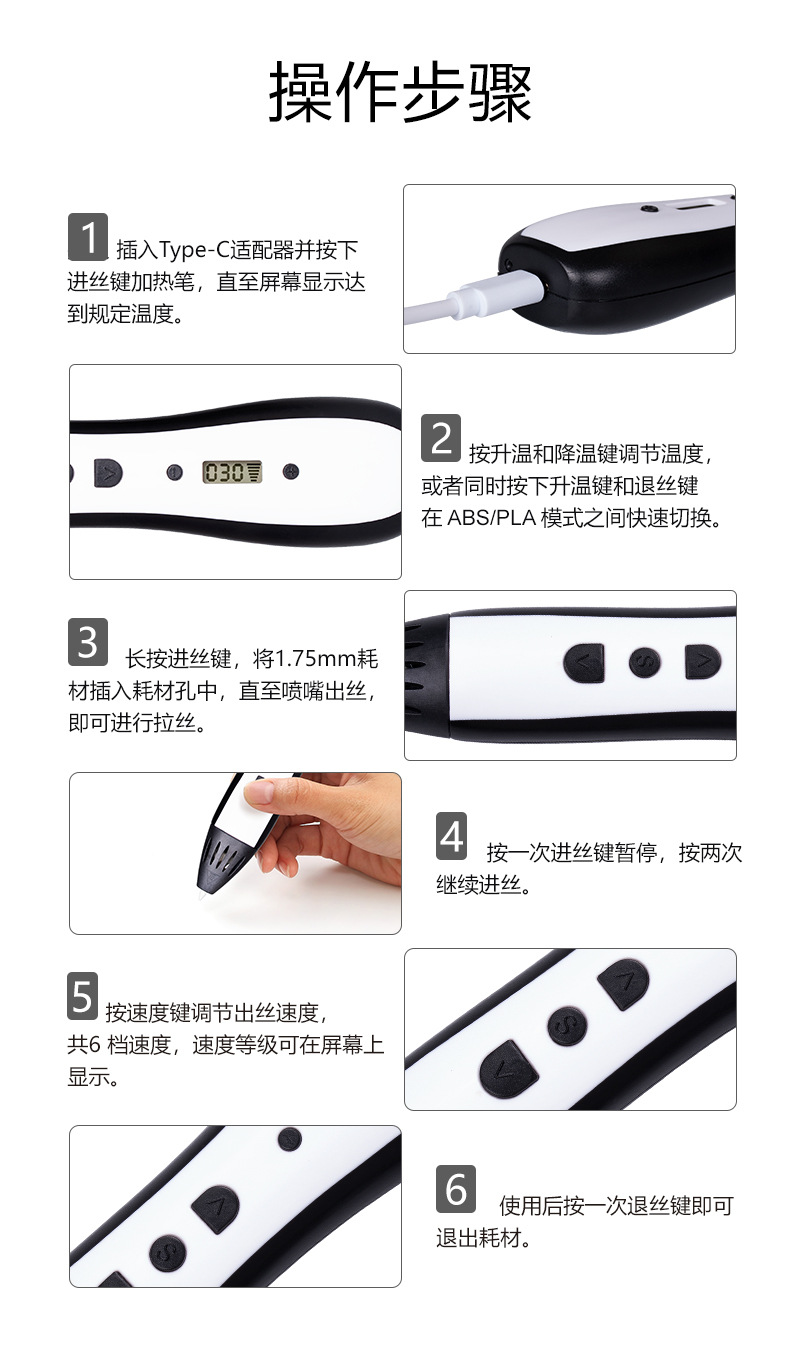 操作步骤

1 插入Type-C适配器并按下进丝键加热笔，直至屏幕显示达到规定温度。

030

2 按升温和降温键调节温度，或者同时按下升温键和退丝键在 ABS/PLA 模式之间快速切换。

3 长按进丝键，将1.75mm耗材插入耗材孔中，直至喷嘴出丝，即可进行拉丝。

S

4 按一次进丝键暂停，按两次继续进丝。

5 按速度键调节出丝速度，共6 档速度，速度等级可在屏幕上显示。

S

S

6 使用后按一次退丝键即可退出耗材。