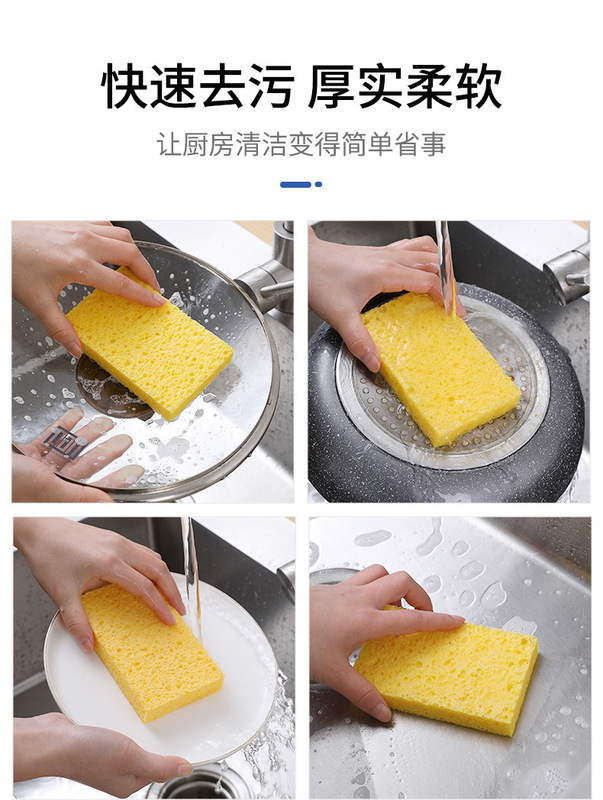 快速去污 厚实柔软

让厨房清洁变得简单省事