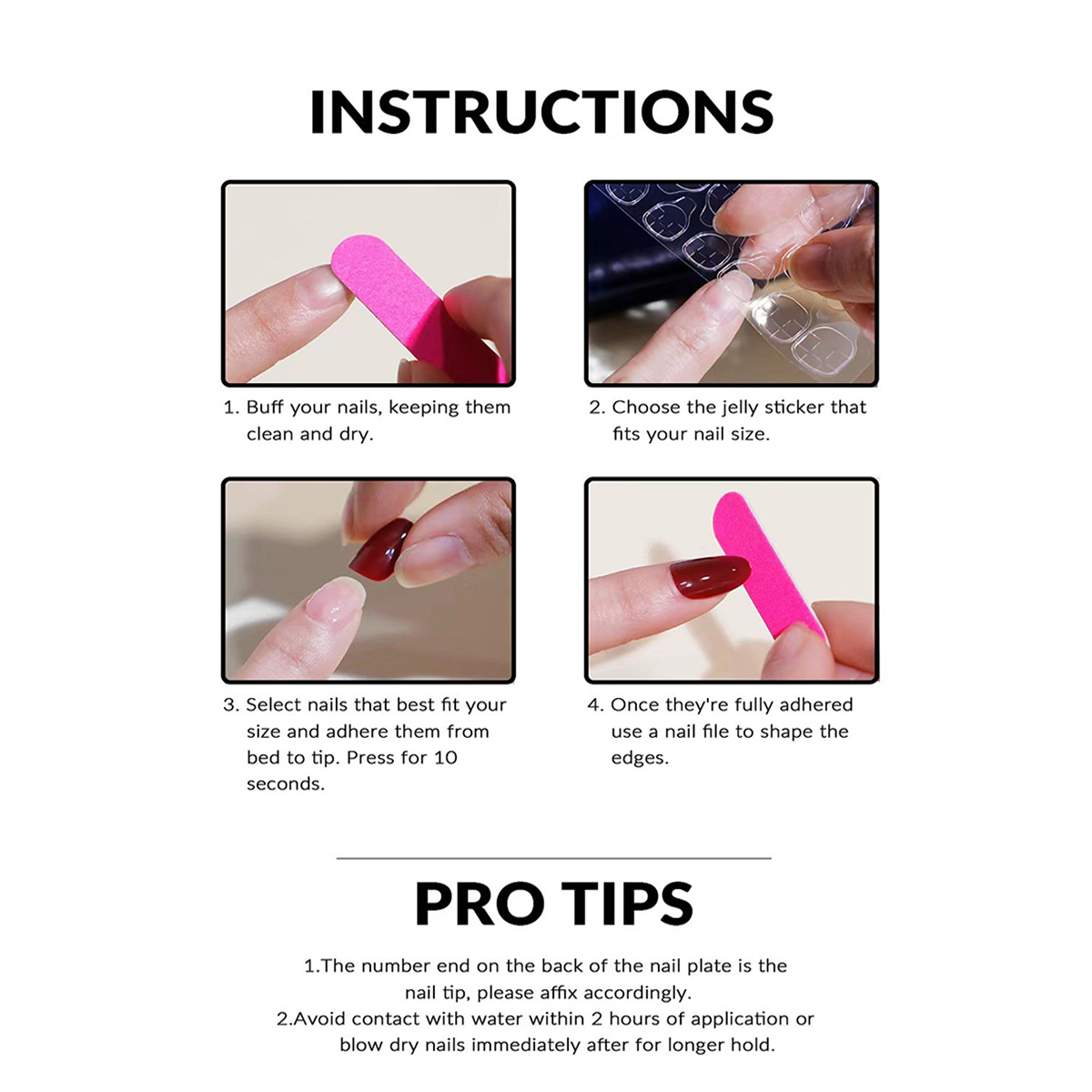 INSTRUCTIONS

1. Buff your nails, keeping them clean and dry.

2. Choose the jelly sticker that fits your nail size.

3. Select nails that best fit your size and adhere them from bed to tip. Press for 10 seconds.

4. Once they're fully adhered use a nail file to shape the edges.

PRO TIPS

1.The number end on the back of the nail plate is the nail tip, please affix accordingly.
2.Avoid contact with water within 2 hours of application or blow dry nails immediately after for longer hold.