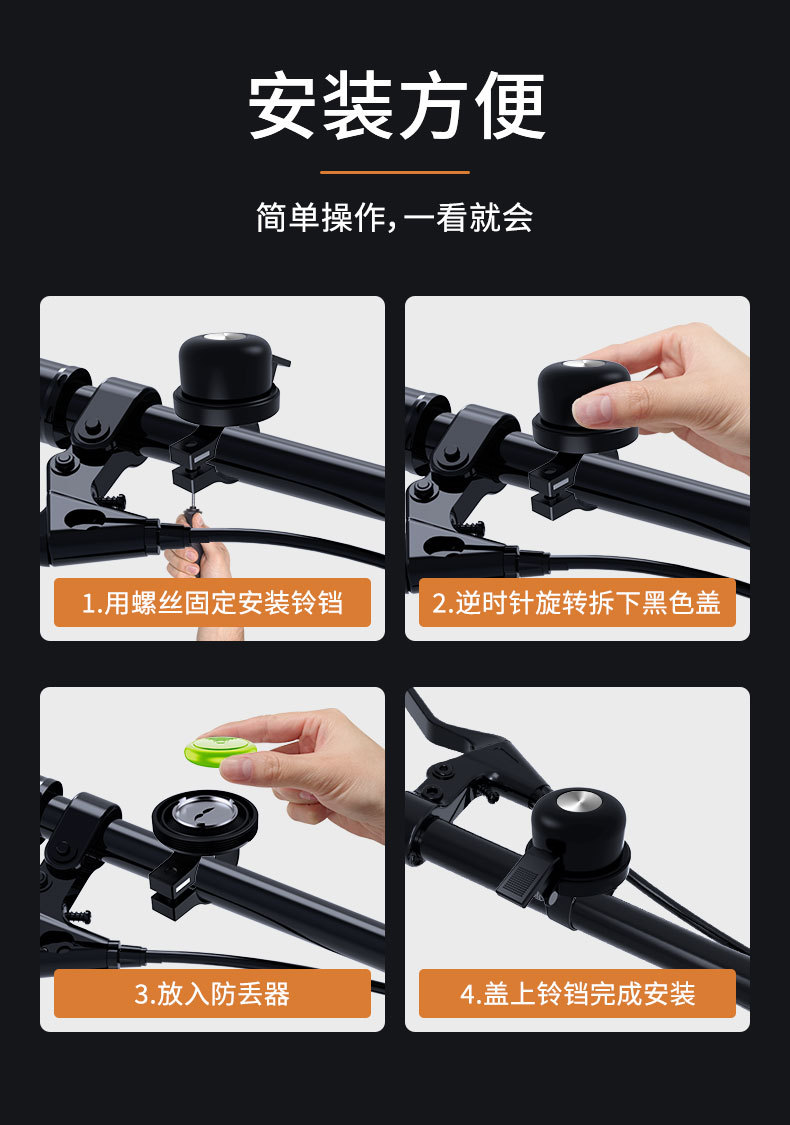 安装方便

简单操作,一看就会

1.用螺丝固定安装铃铛

2.逆时针旋转拆下黑色盖

3.放入防丢器

4.盖上铃铛完成安装