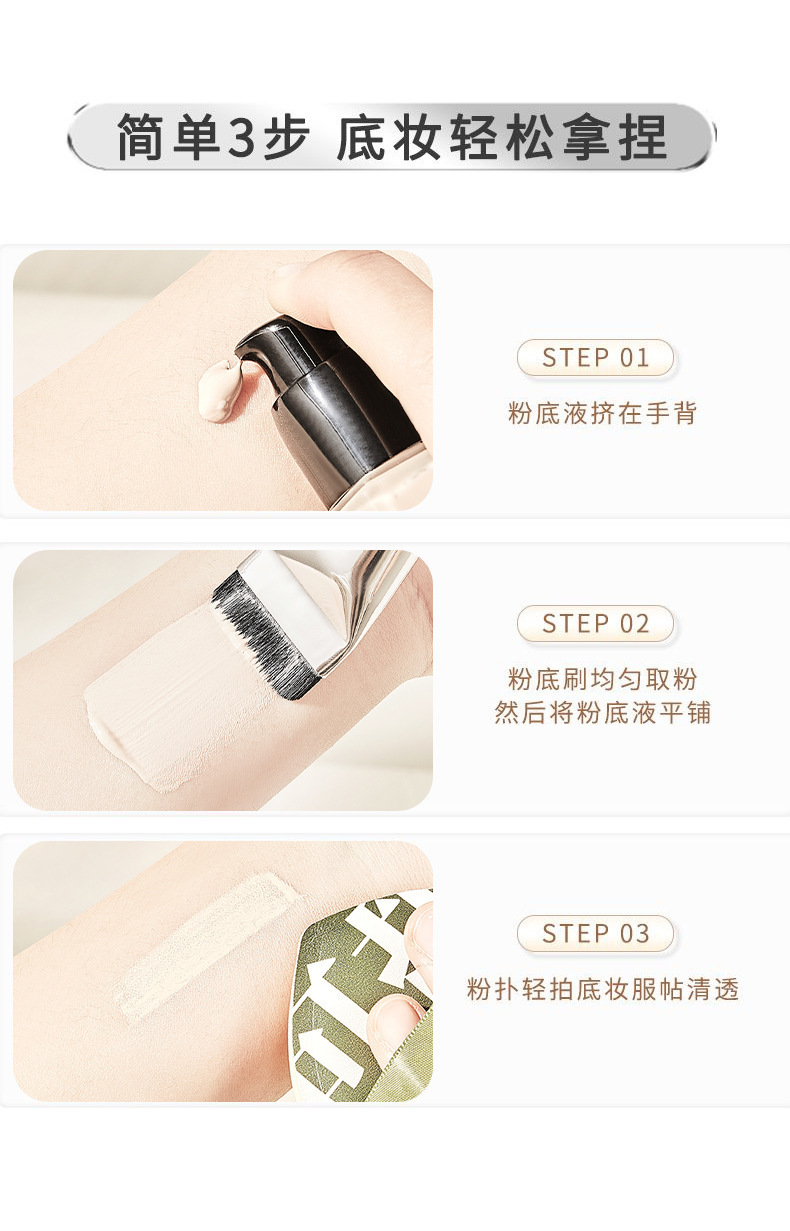 简单3步 底妆轻松拿捏

STEP 01

粉底液挤在手背

STEP 02

粉底刷均匀取粉
然后将粉底液平铺

STEP 03

粉扑轻拍底妆服帖清透