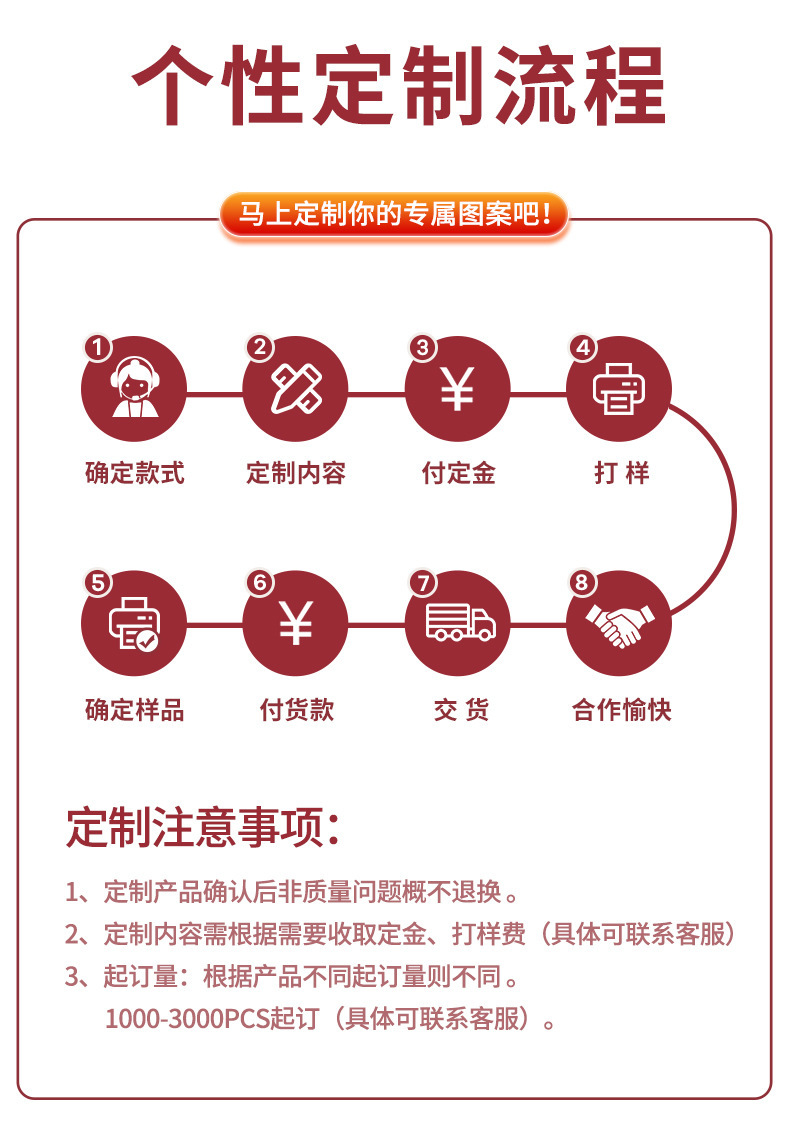 个性定制流程

马上定制你的专属图案吧!

1
确定款式

2
定制内容

3
¥
付定金

4
打 样

5
确定样品

6
¥
付货款

7
交 货

8
合作愉快

定制注意事项:

1、定制产品确认后非质量问题概不退换。

2、定制内容需根据需要收取定金、打样费（具体可联系客服）

3、起订量：根据产品不同起订量则不同。
1000-3000PCS起订（具体可联系客服）。