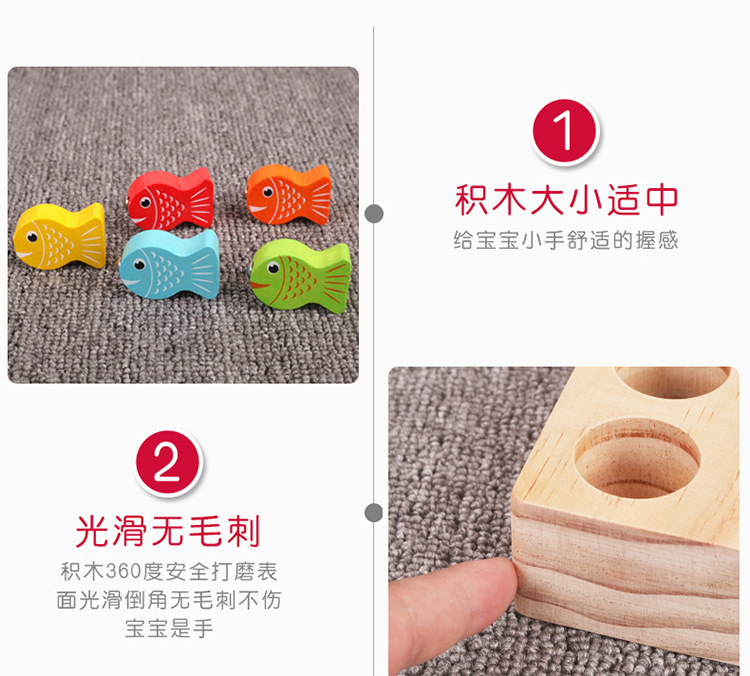 1

积木大小适中

给宝宝小手舒适的握感

2

光滑无毛刺

积木360度安全打磨表面光滑倒角无毛刺不伤宝宝是手