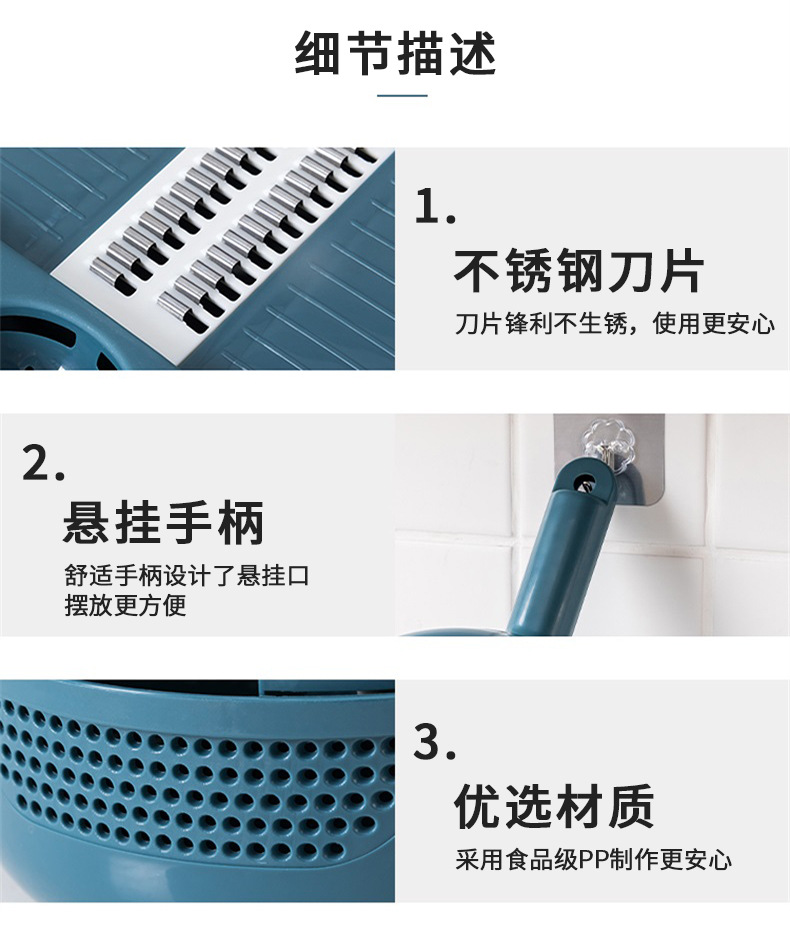 细节描述

1.
不锈钢刀片
刀片锋利不生锈，使用更安心

2.
悬挂手柄
舒适手柄设计了悬挂口
摆放更方便

3.
优选材质
采用食品级PP制作更安心