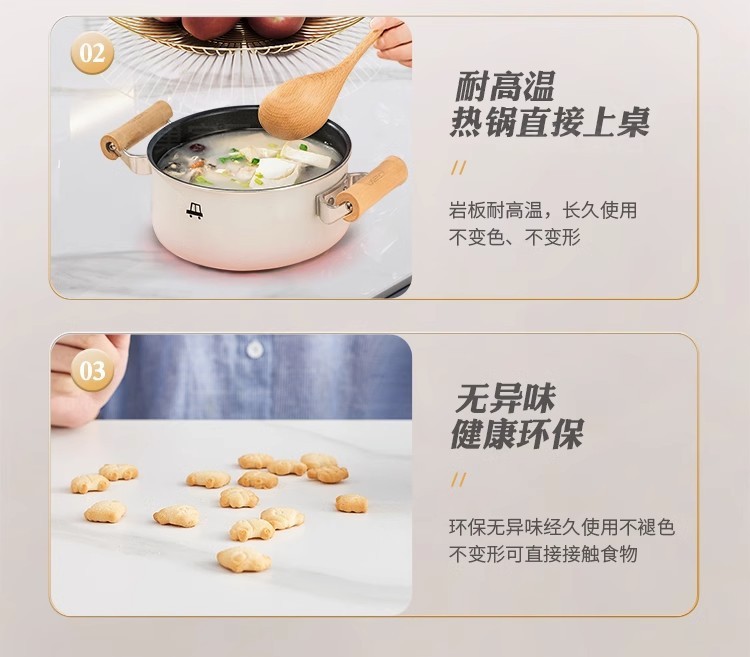 02

耐高温
热锅直接上桌

//

岩板耐高温，长久使用
不变色、不变形

03

无异味
健康环保

//

环保无异味经久使用不褪色
不变形可直接接触食物