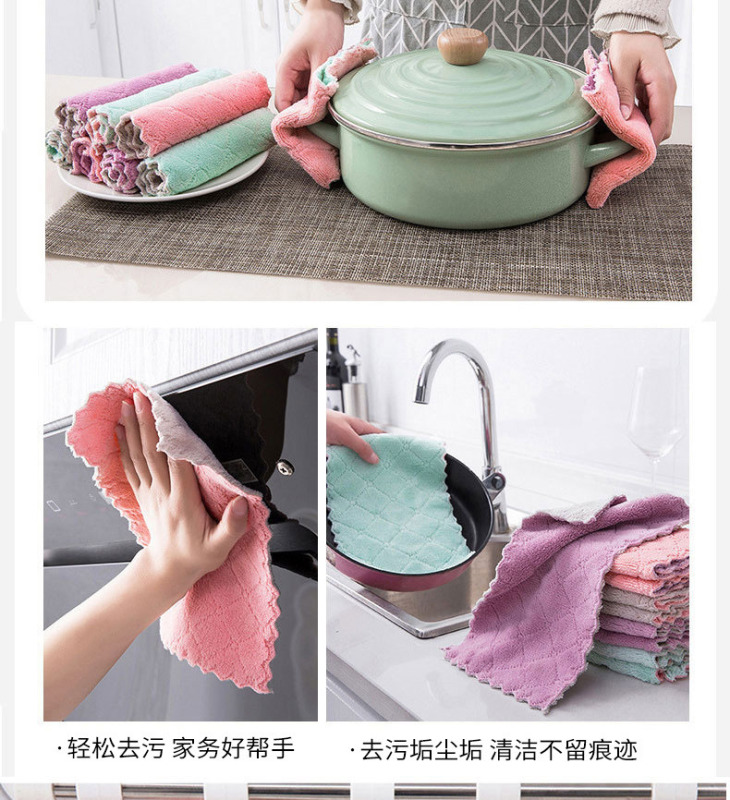 ·轻松去污 家务好帮手

·去污垢尘垢 清洁不留痕迹