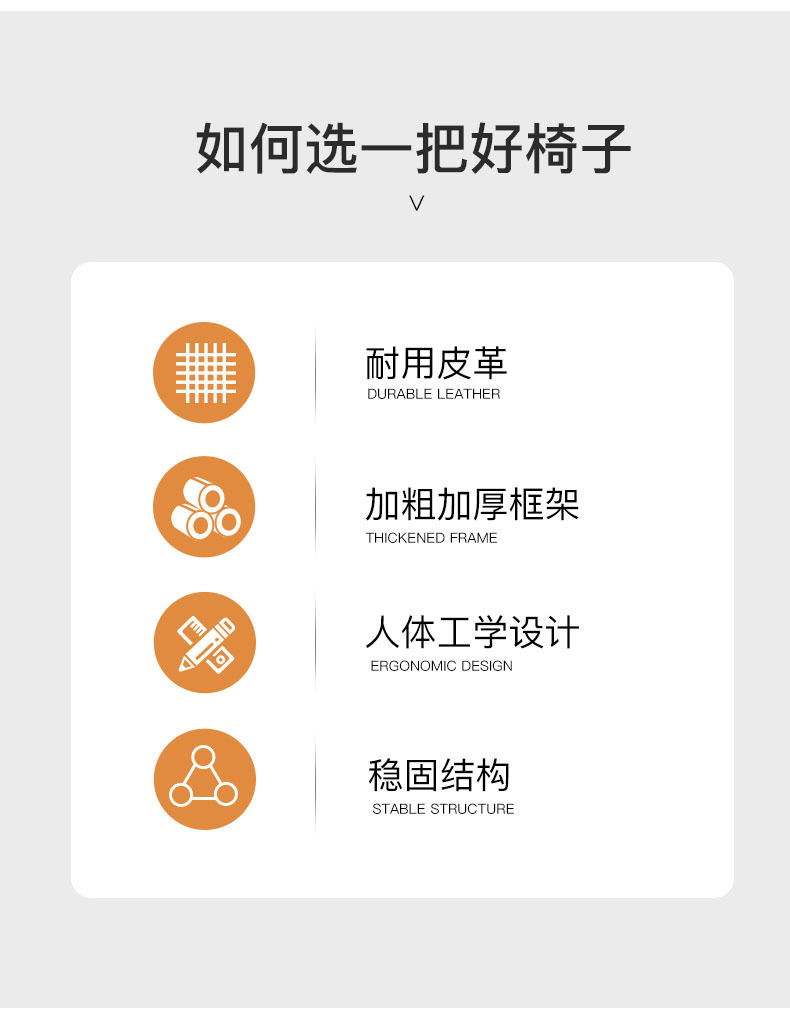 如何选一把好椅子

V

耐用皮革
DURABLE LEATHER

加粗加厚框架
THICKENED FRAME

人体工学设计
ERGONOMIC DESIGN

稳固结构
STABLE STRUCTURE