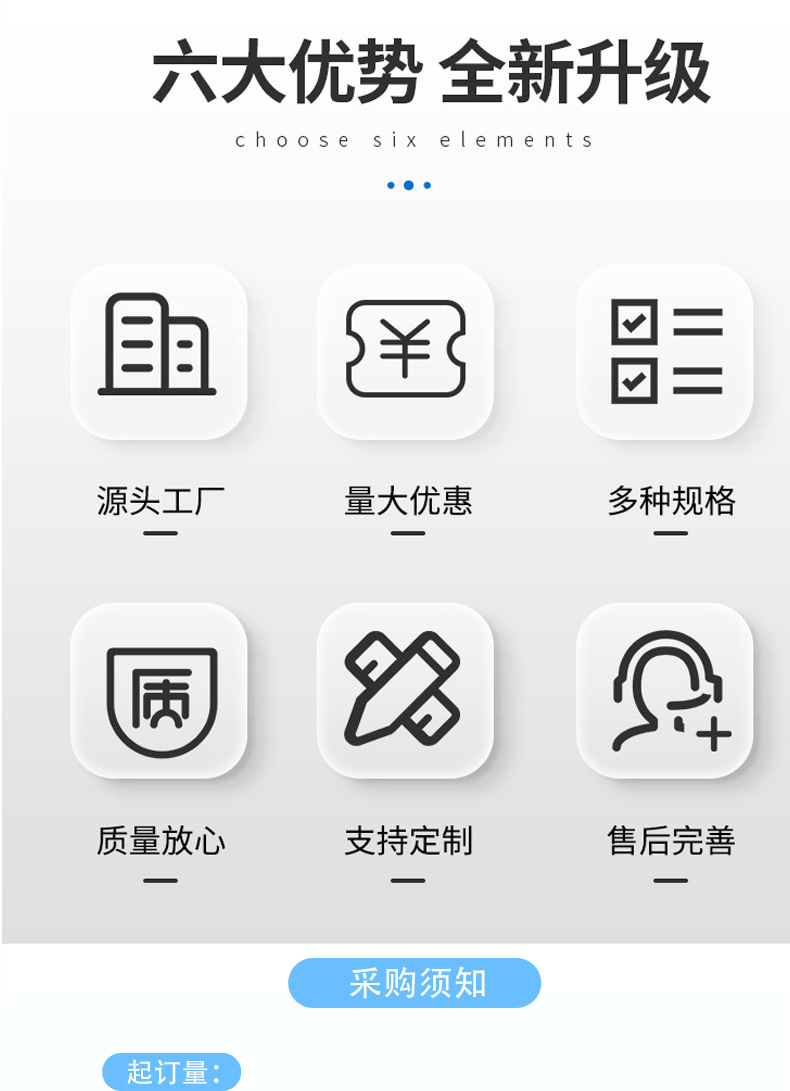 六大优势 全新升级

choose six elements

源头工厂

量大优惠

多种规格

质量放心

支持定制

售后完善

采购须知

起订量：