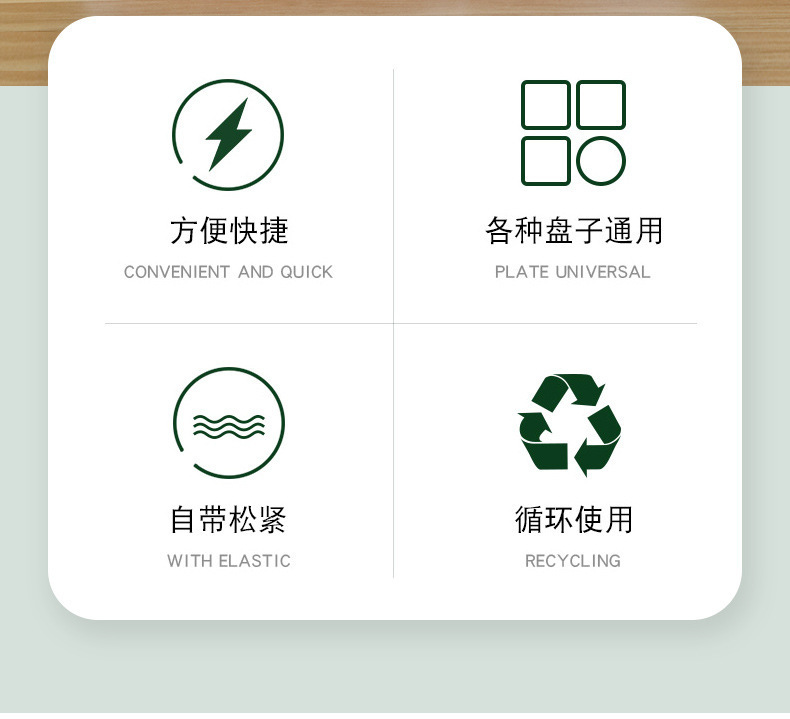 方便快捷

CONVENIENT AND QUICK

各种盘子通用

PLATE UNIVERSAL

自带松紧

WITH ELASTIC

循环使用

RECYCLING