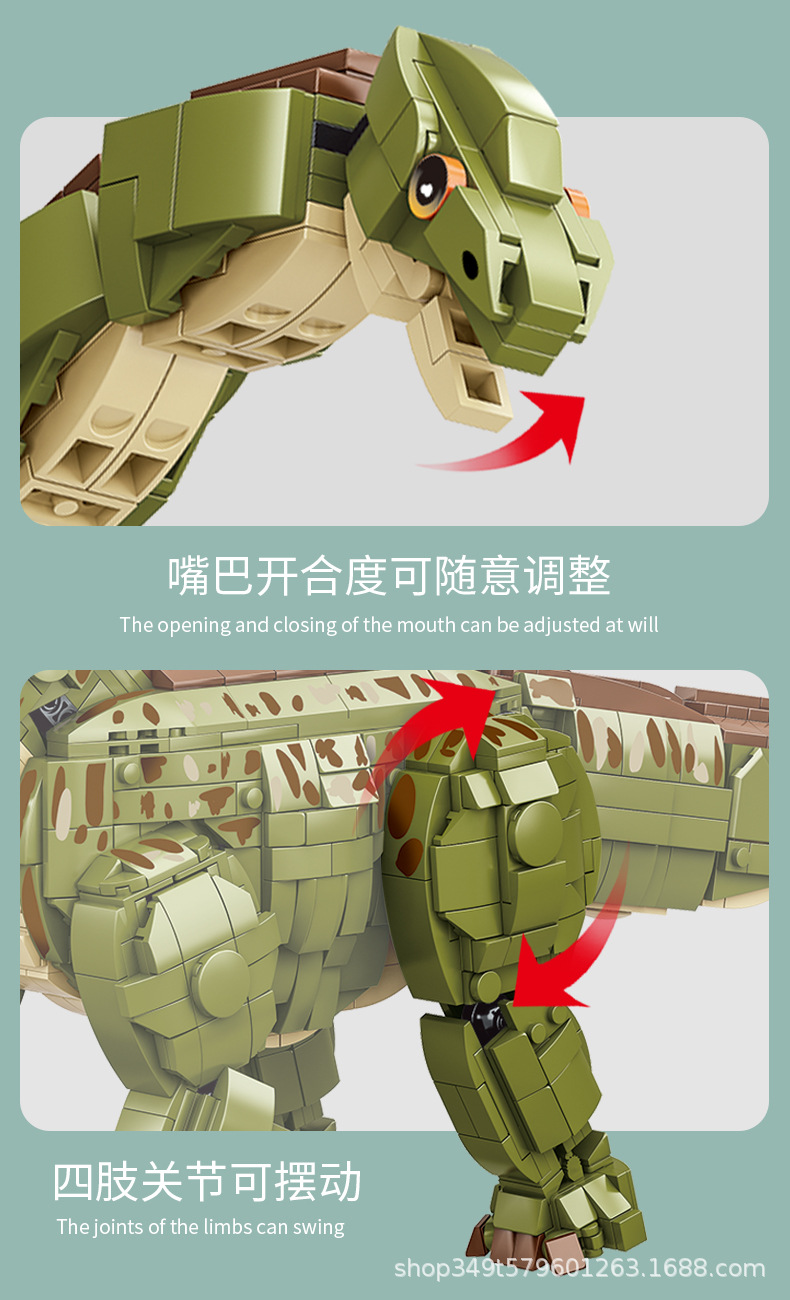 嘴巴开合度可随意调整
The opening and closing of the mouth can be adjusted at will

四肢关节可摆动
The joints of the limbs can swing

shop349t579601263.1688.com