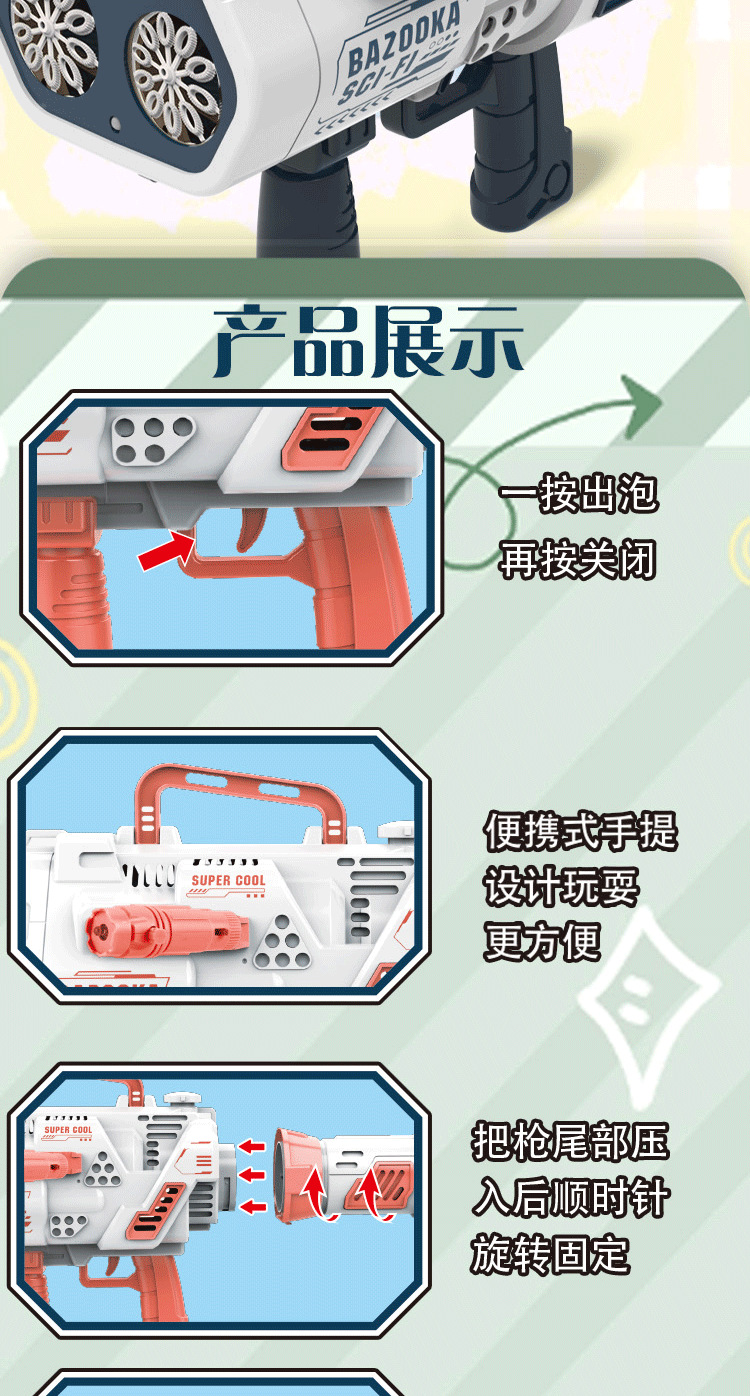 BAZOOKA
SCI-FI

产品展示

一按出泡
再按关闭

SUPER COOL

便携式手提
设计玩耍
更方便

SUPER COOL

把枪尾部压
入后顺时针
旋转固定