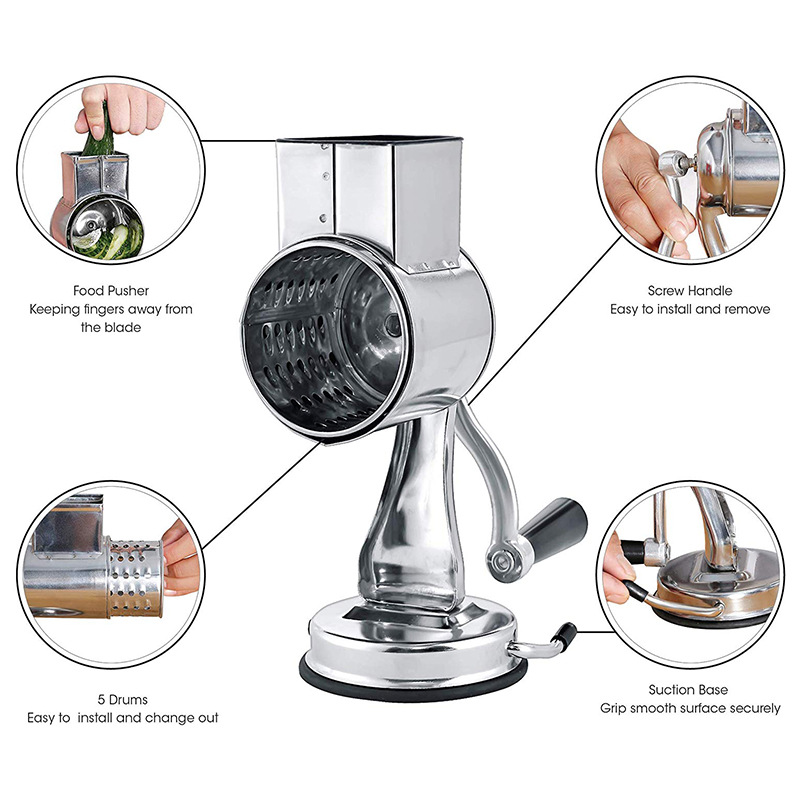 Food Pusher
Keeping fingers away from the blade

Screw Handle
Easy to install and remove

5 Drums
Easy to  install and change out

Suction Base
Grip smooth surface securely