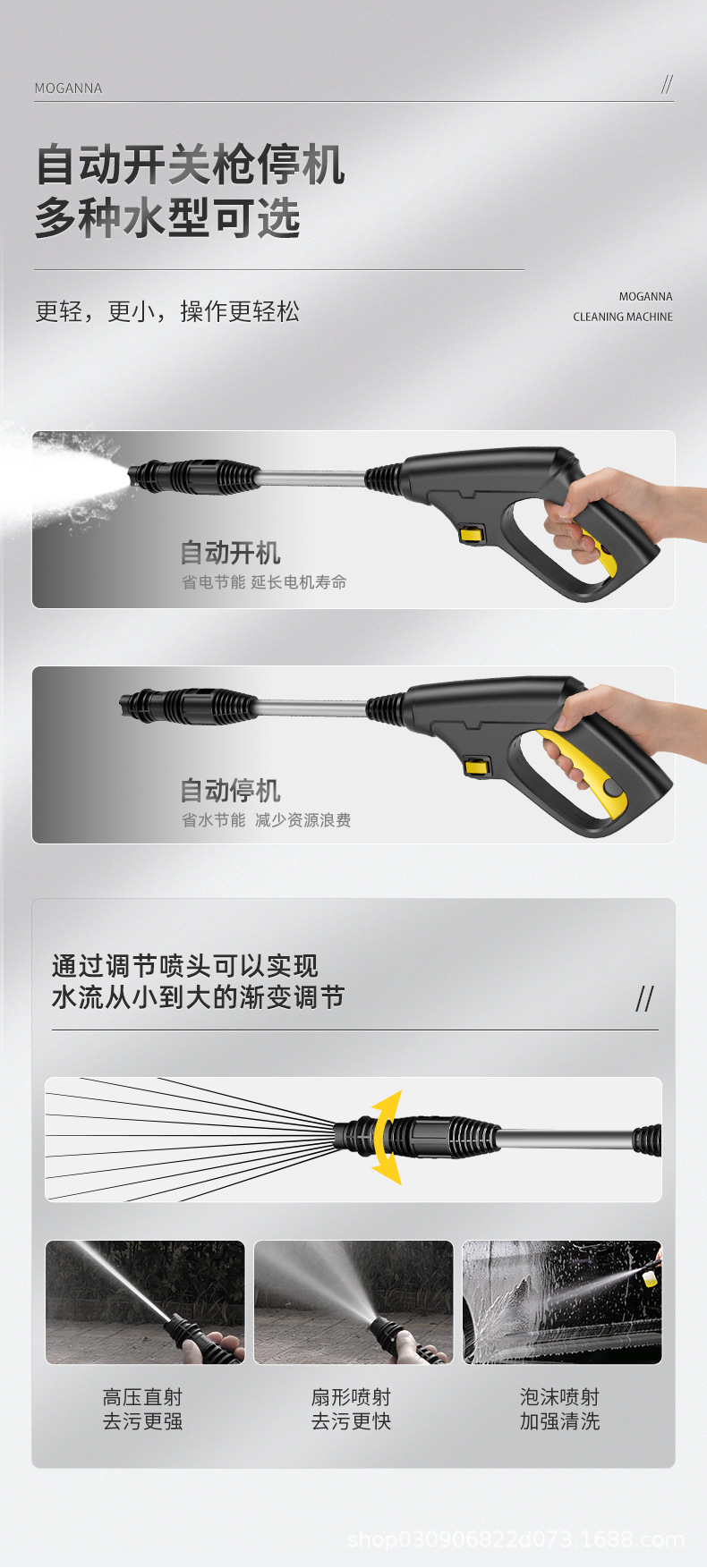 MOGANNA //

自动开关枪停机
多种水型可选

更轻，更小，操作更轻松

MOGANNA
CLEANING MACHINE

自动开机
省电节能 延长电机寿命

自动停机
省水节能 减少资源浪费

通过调节喷头可以实现
水流从小到大的渐变调节 //

高压直射
去污更强

扇形喷射
去污更快

泡沫喷射
加强清洗

shop030906822d073.1688.com