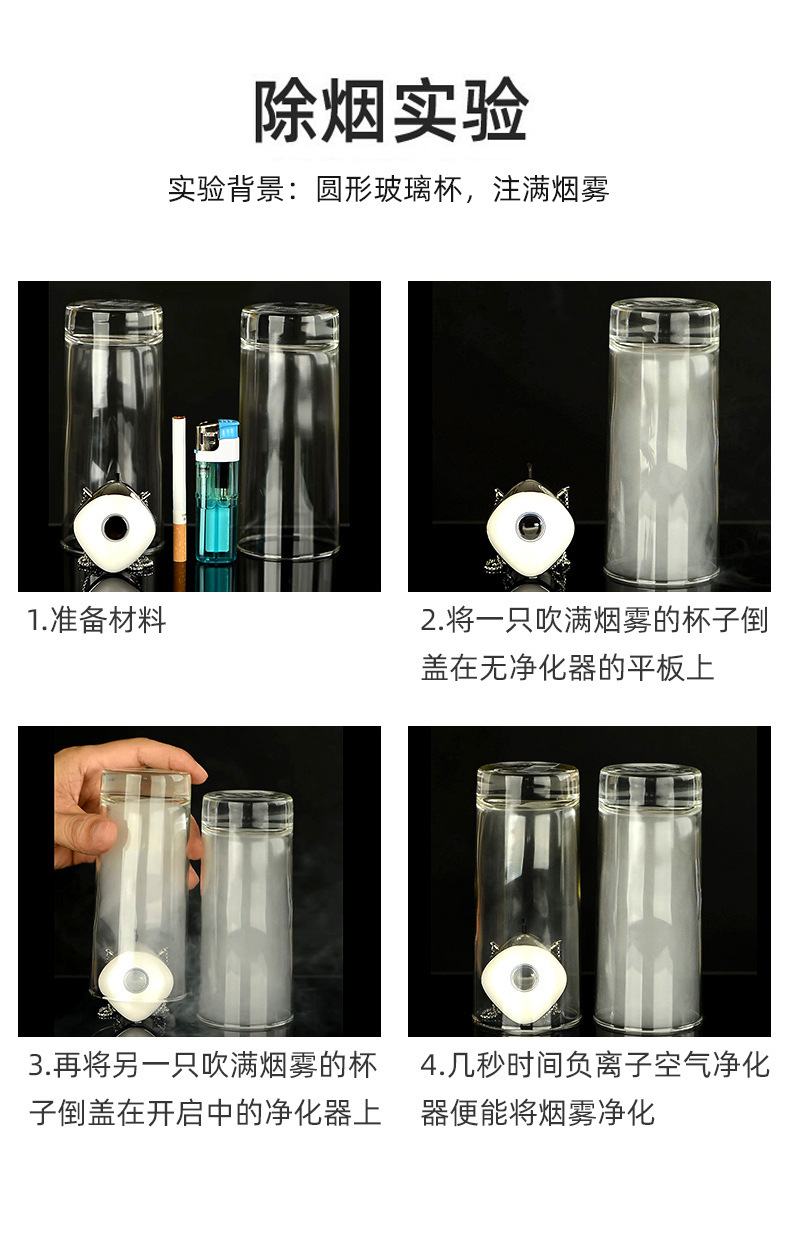 除烟实验

实验背景：圆形玻璃杯，注满烟雾

1.准备材料

2.将一只吹满烟雾的杯子倒盖在无净化器的平板上

3.再将另一只吹满烟雾的杯子倒盖在开启中的净化器上

4.几秒时间负离子空气净化器便能将烟雾净化