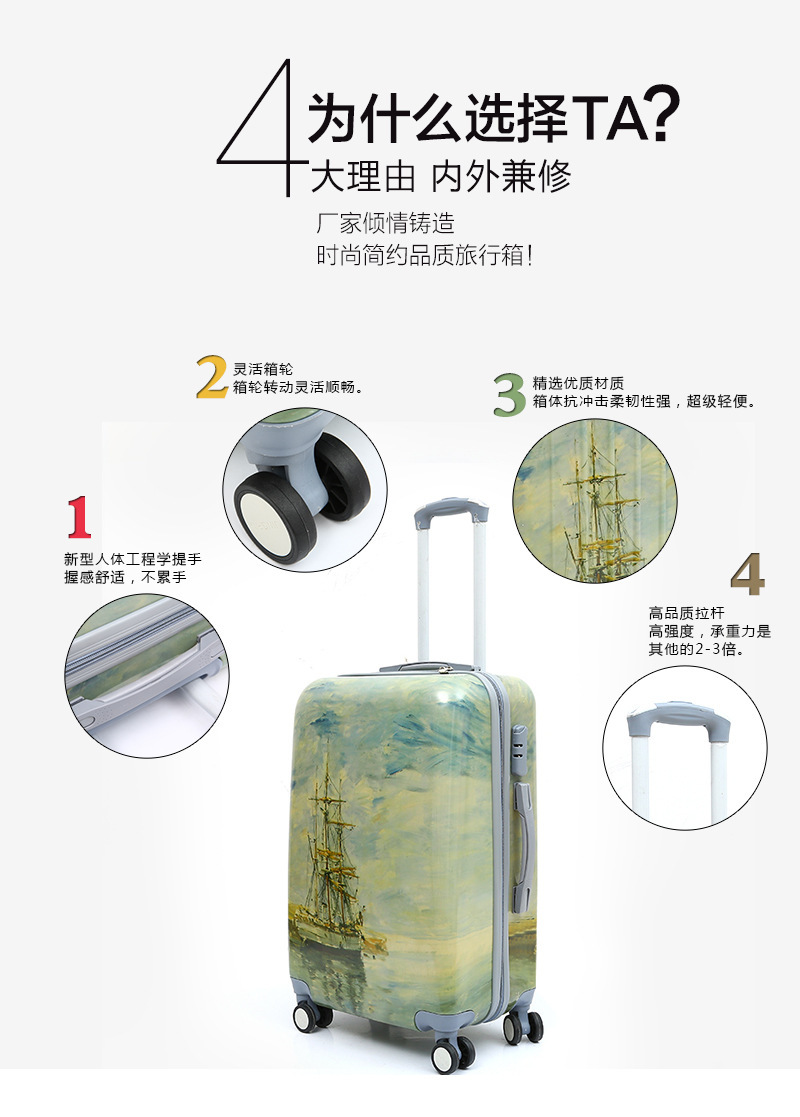 4 为什么选择TA?
大理由 内外兼修

厂家倾情铸造
时尚简约品质旅行箱!

2 灵活箱轮
箱轮转动灵活顺畅。

3 精选优质材质
箱体抗冲击柔韧性强，超级轻便。

1
新型人体工程学提手
握感舒适，不累手

4
高品质拉杆
高强度，承重力是其他的2-3倍。