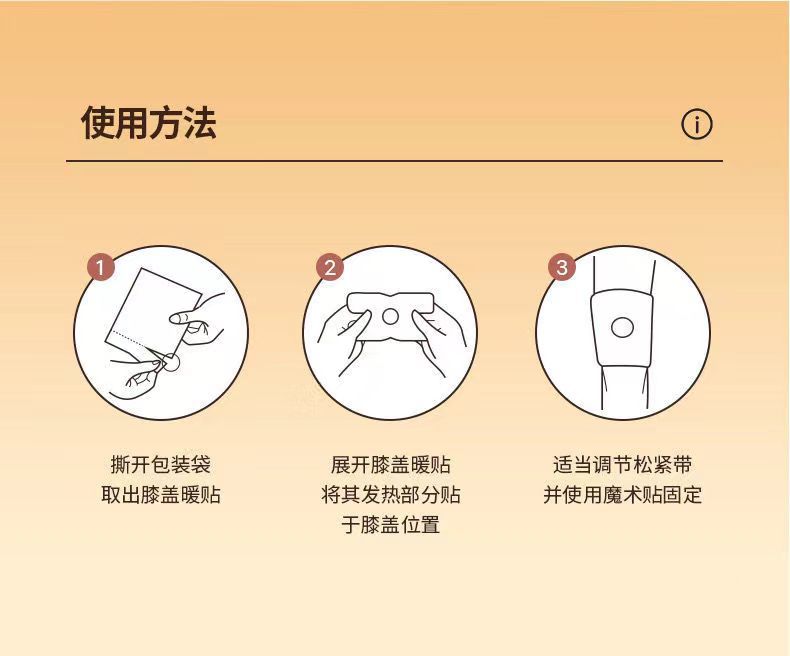 使用方法

i

1

撕开包装袋
取出膝盖暖贴

2

展开膝盖暖贴
将其发热部分贴
于膝盖位置

3

适当调节松紧带
并使用魔术贴固定