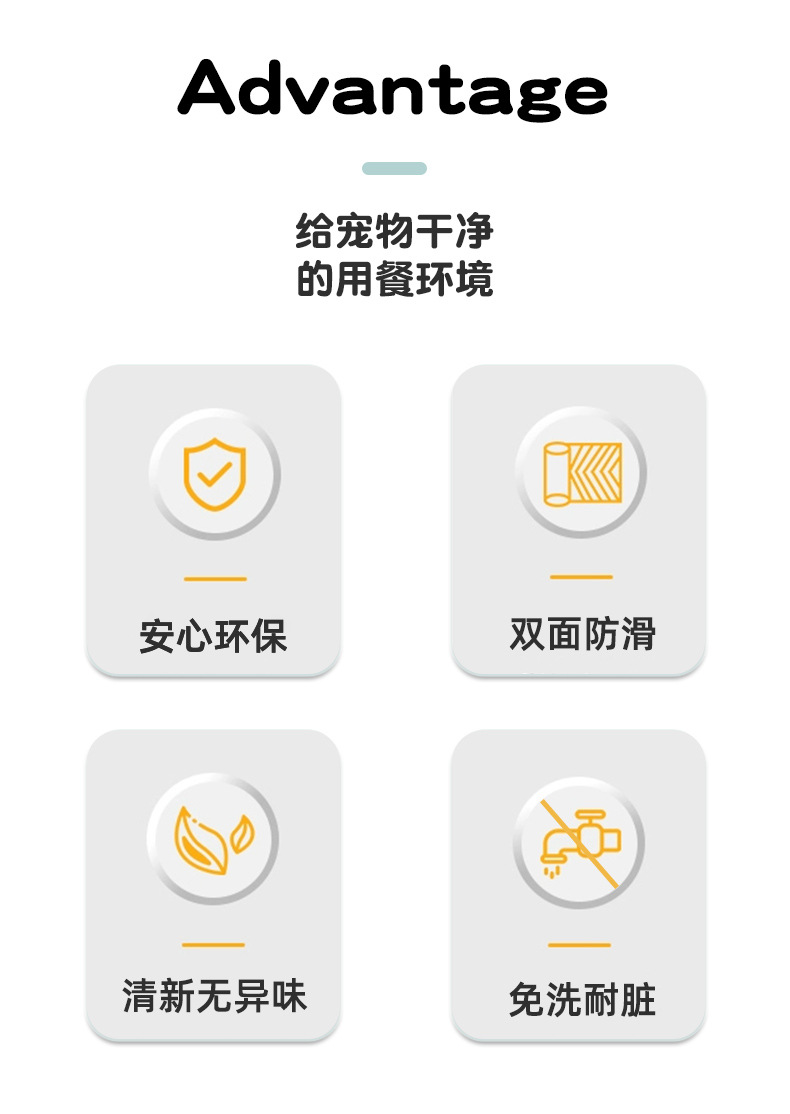 Advantage

给宠物干净
的用餐环境

安心环保

双面防滑

清新无异味

免洗耐脏