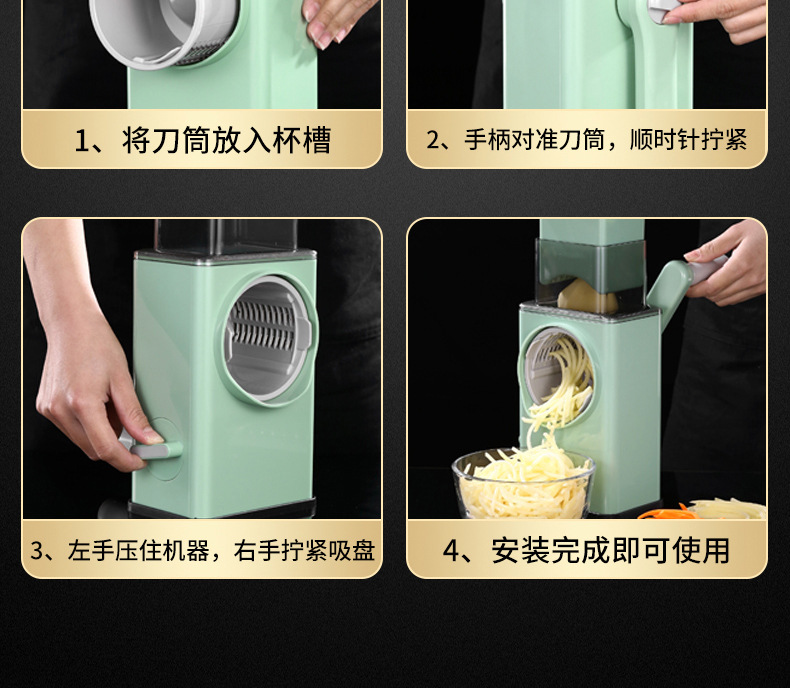 1、将刀筒放入杯槽

2、手柄对准刀筒，顺时针拧紧

3、左手压住机器，右手拧紧吸盘

4、安装完成即可使用