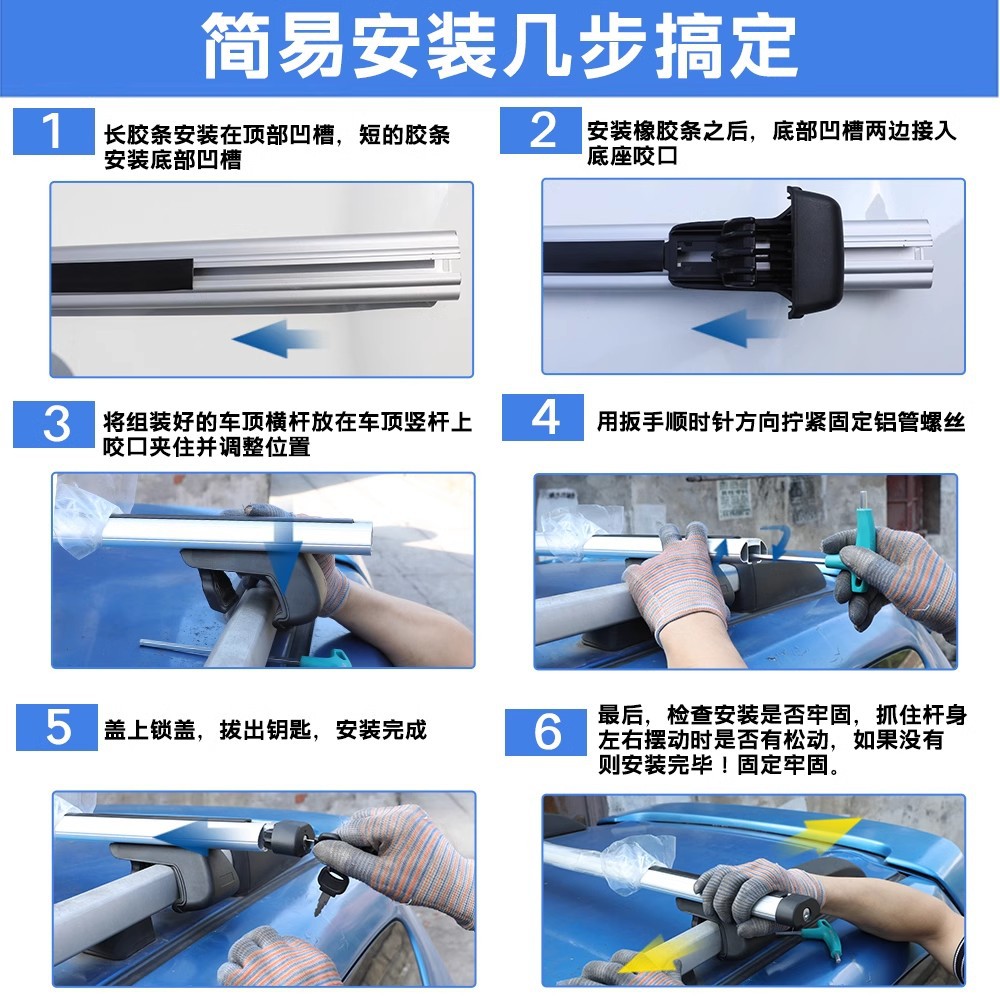 简易安装几步搞定

1 长胶条安装在顶部凹槽，短的胶条安装底部凹槽

2 安装橡胶条之后，底部凹槽两边接入底座咬口

3 将组装好的车顶横杆放在车顶竖杆上咬口夹住并调整位置

4 用扳手顺时针方向拧紧固定铝管螺丝

5 盖上锁盖，拔出钥匙，安装完成

6 最后，检查安装是否牢固，抓住杆身左右摆动时是否有松动，如果没有则安装完毕！固定牢固。