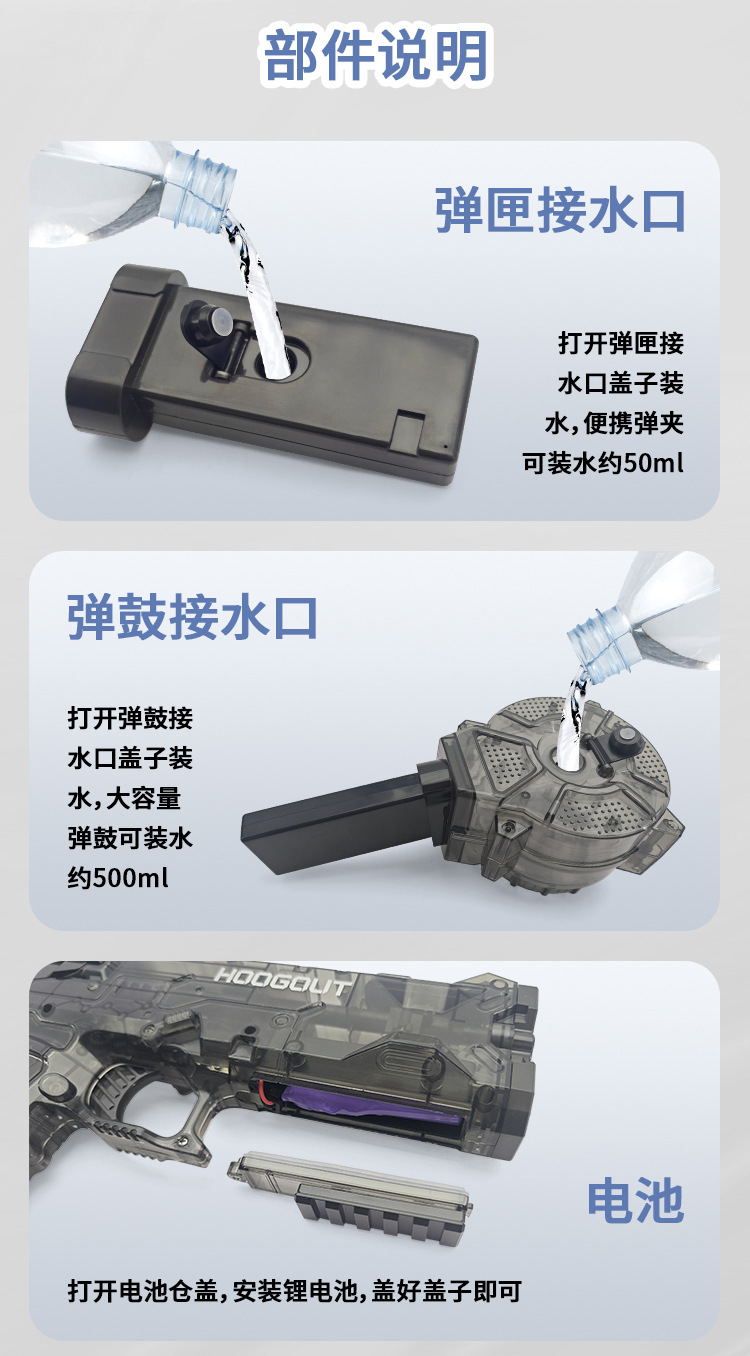 部件说明

弹匣接水口

打开弹匣接水口盖子装水，便携弹夹可装水约50ml

弹鼓接水口

打开弹鼓接水口盖子装水，大容量弹鼓可装水约500ml

HOOGOUT

电池

打开电池仓盖，安装锂电池，盖好盖子即可