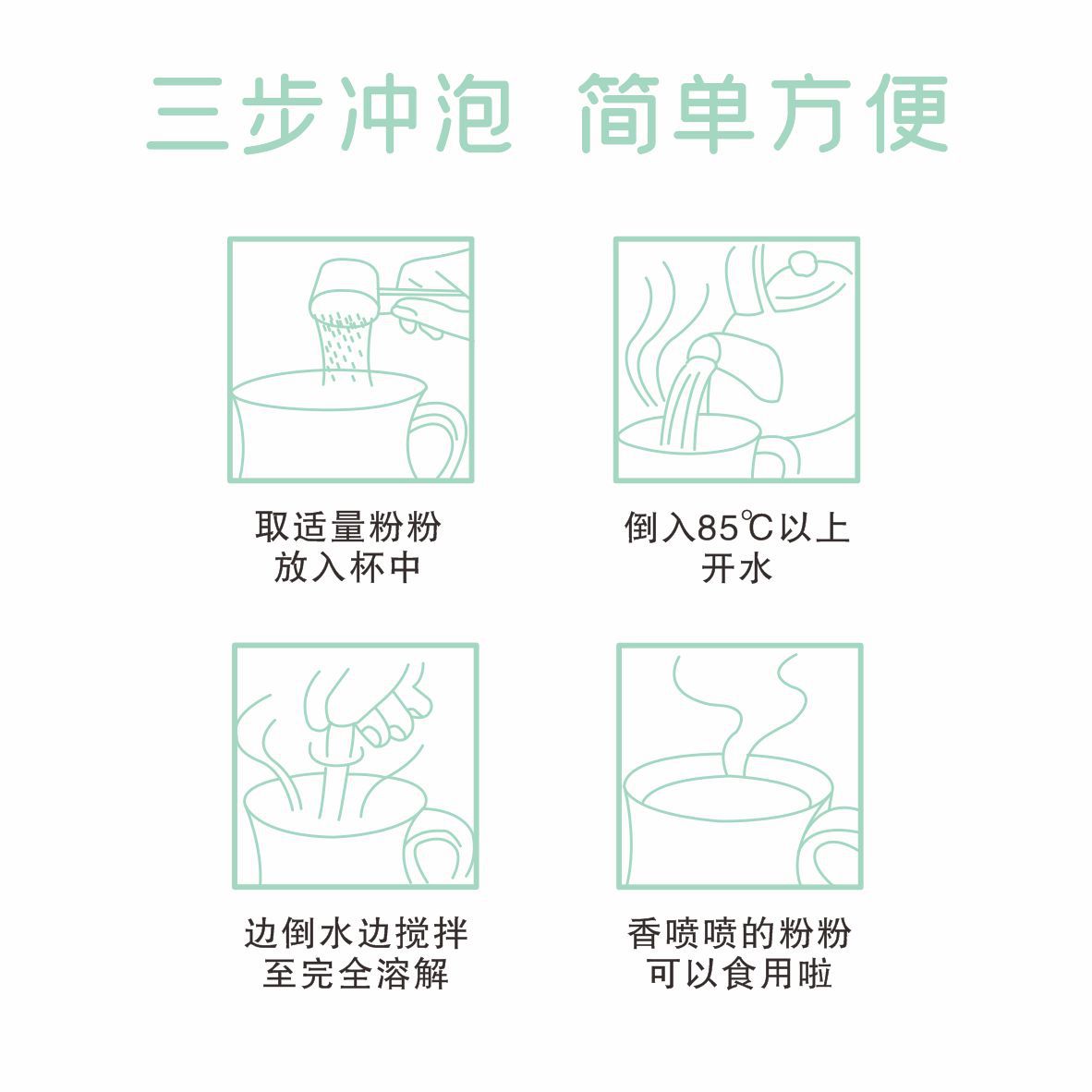 三步冲泡 简单方便

取适量粉粉
放入杯中

倒入85℃以上
开水

边倒水边搅拌
至完全溶解

香喷喷的粉粉
可以食用啦