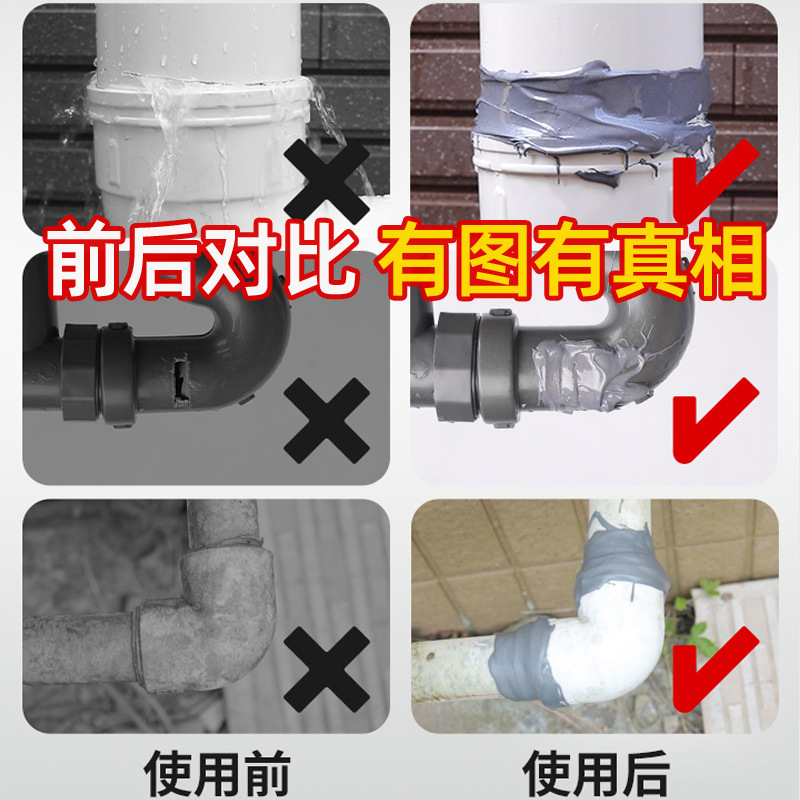 前后对比 有图有真相

使用前

使用后