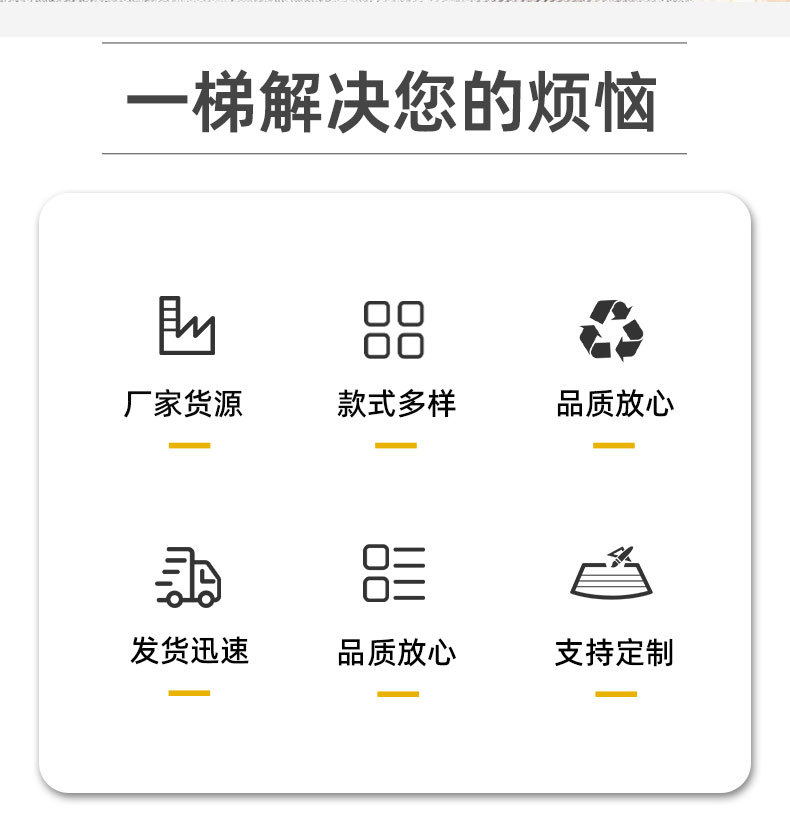 一梯解决您的烦恼

厂家货源

款式多样

品质放心

发货迅速

品质放心

支持定制