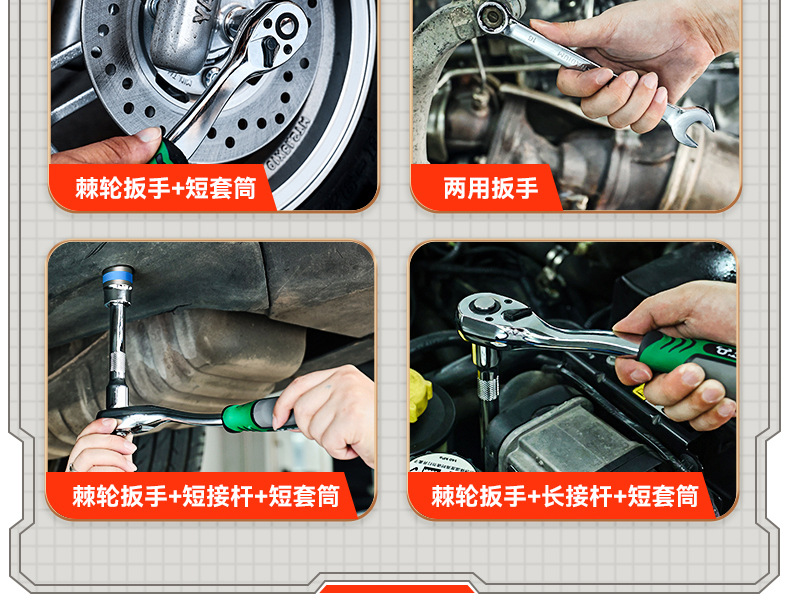 棘轮扳手+短套筒

两用扳手

棘轮扳手+短接杆+短套筒

棘轮扳手+长接杆+短套筒